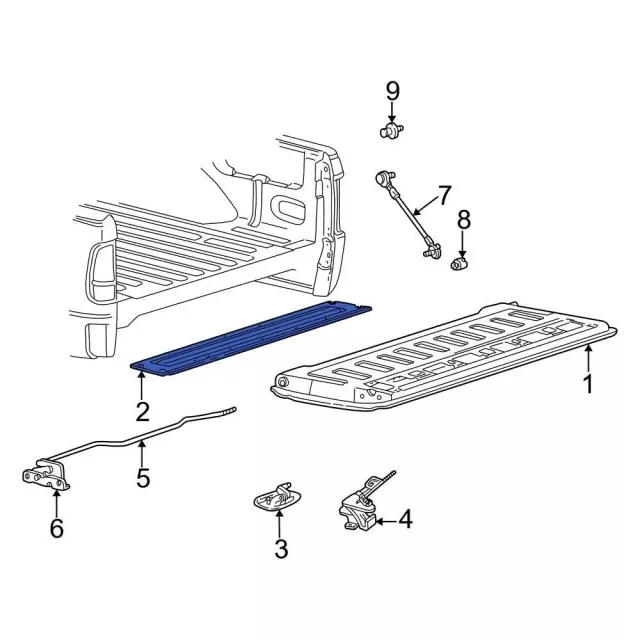 9
7
8
1
2
5
6
3
4