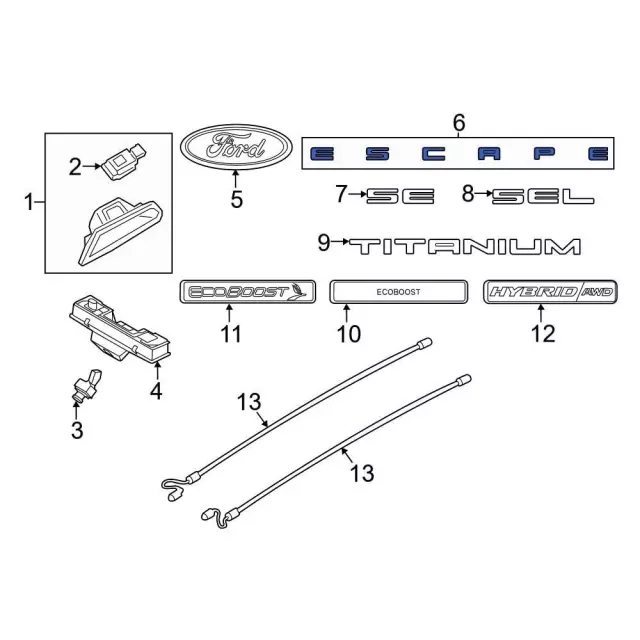 1
2
Ford
5
6
E S C A P E
7 SE
8 SEL
9 TITANIUM
ECOBOOST
11
ECOBOOST
10
HYBRID AWD
12
4
3
13
13