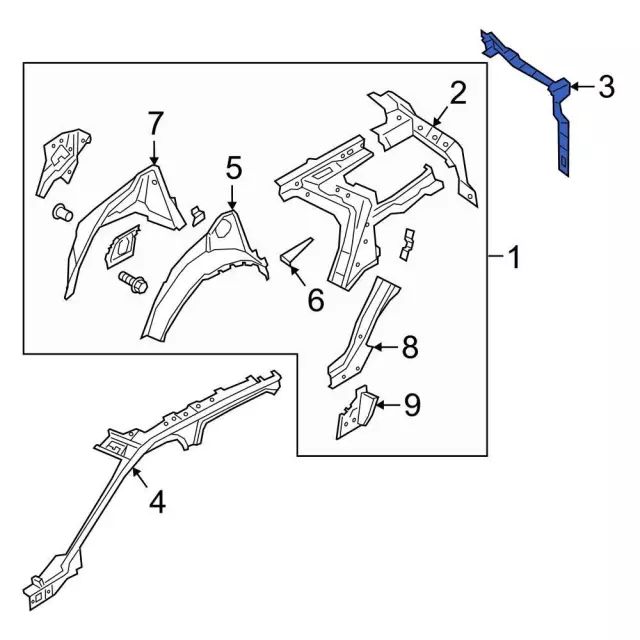 3
2
7
5
1
6
8
9
4