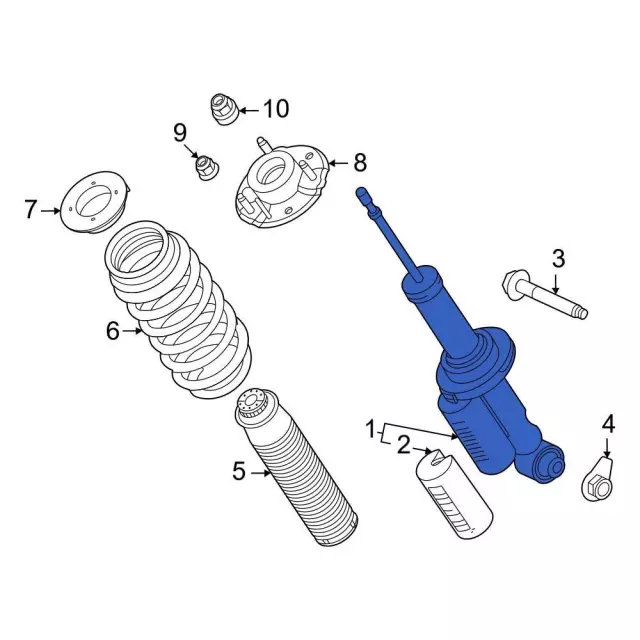 10
9
8
7
3
6
1
2
4
5