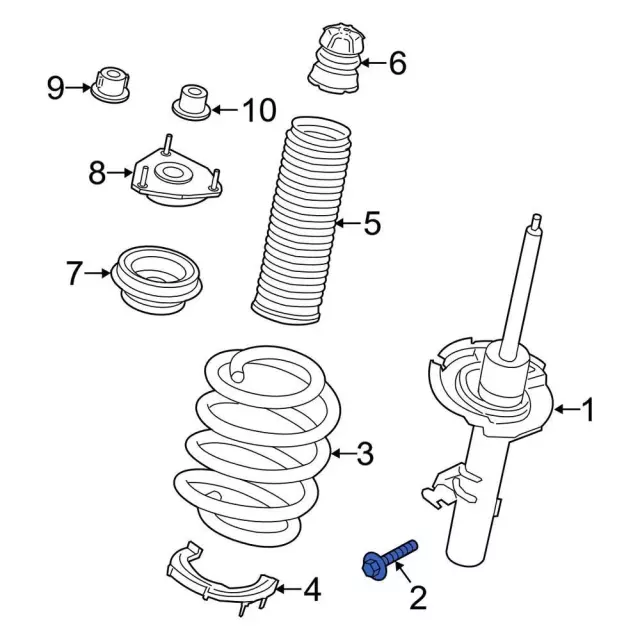 9
10
6
8
5
7
1
3
4
2