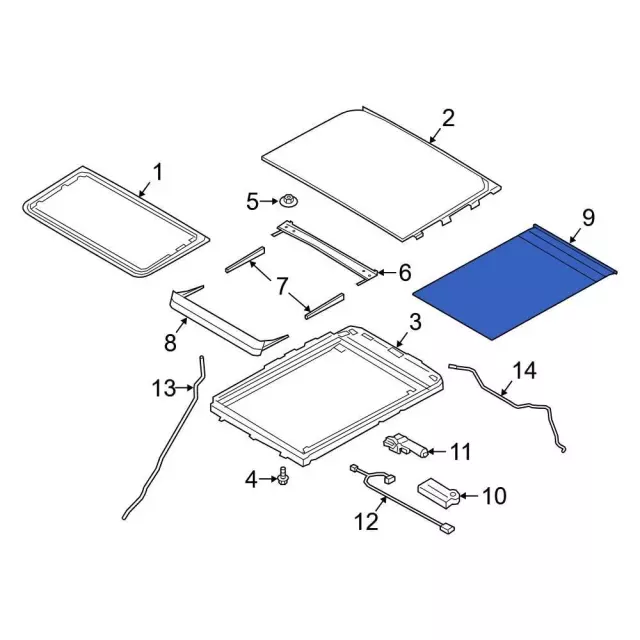 2
1
5
9
6
7
8
3
13
14
11
4
10
12