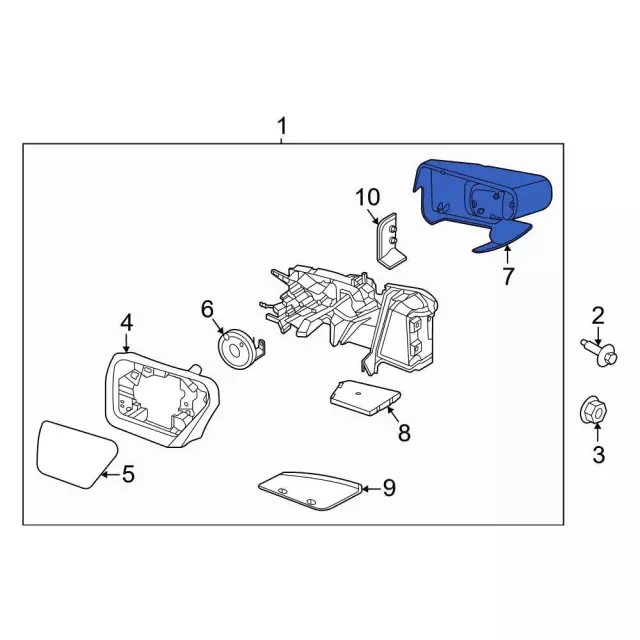 1
10
7
6
4
2
8
3
5
9