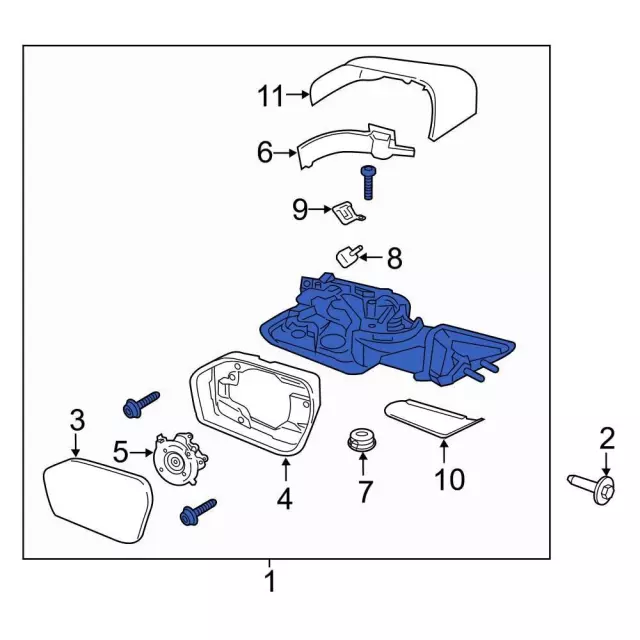 11
6
9
8
3
5
4
7
10
2
1