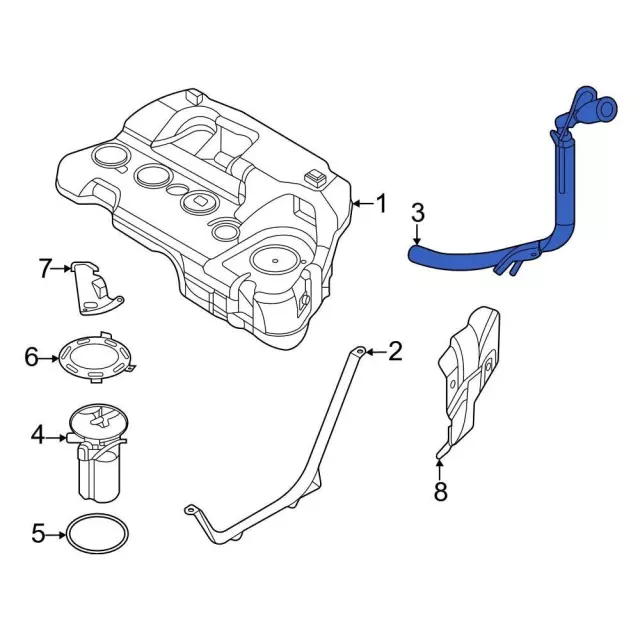 1
3
7
6
2
4
8
5