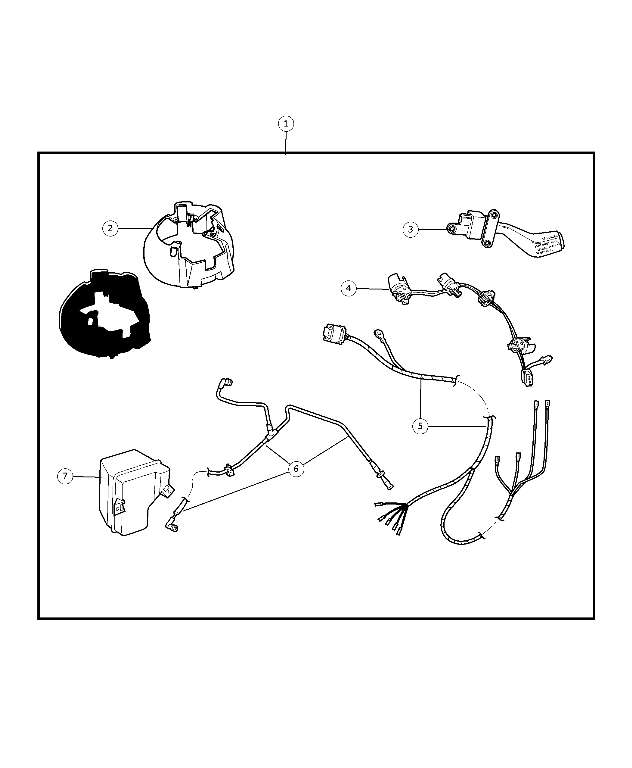 1
2
3
4
5
6
7