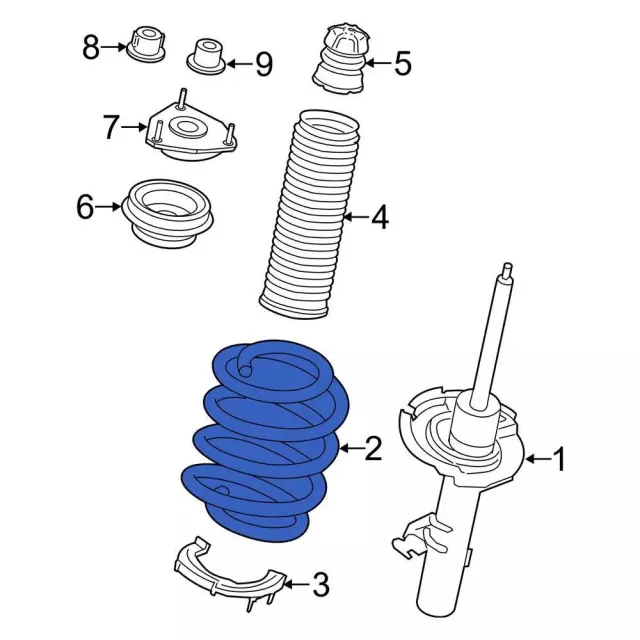 8
9
5
7
6
4
2
1
3