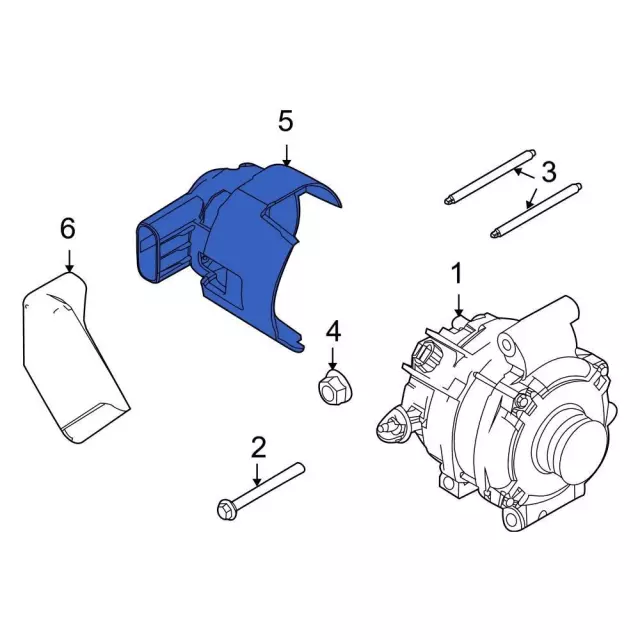 5
3
6
1
4
2