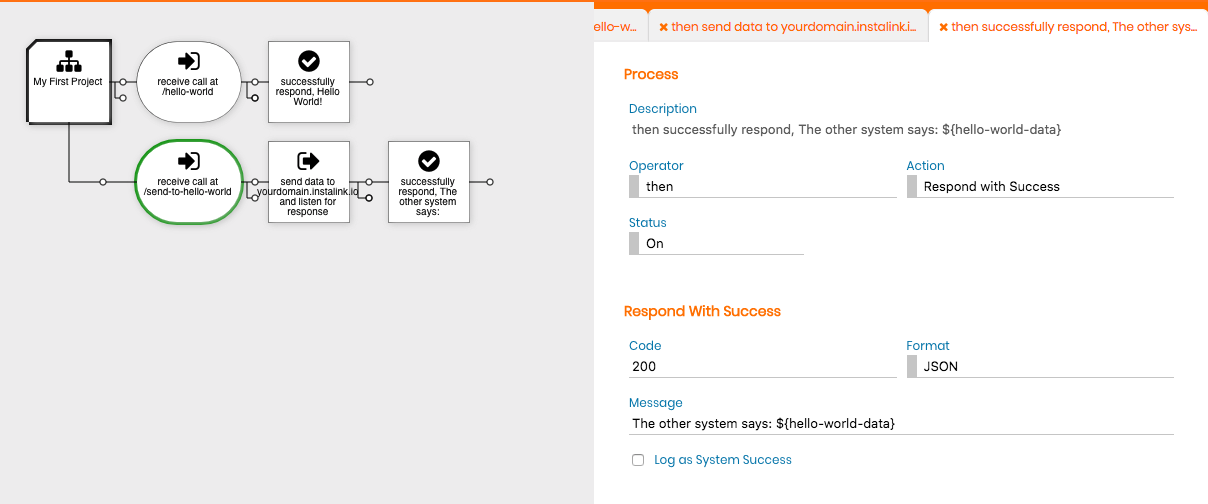 My First Project

receive call at /hello-world

successfully respond, Hello World!

receive call at /send-to-hello-world

send data to yourdomain.instalink.io and listen for response

successfully respond, The other system says:

ello-w... ✖ then send data to yourdomain.instalink.i... ✖ then successfully respond, The other sys...

Process

Description
then successfully respond, The other system says: ${hello-world-data}

Operator
then

Action
Respond with Success

Status
On

Respond With Success

Code
200

Format
JSON

Message
The other system says: ${hello-world-data}

Log as System Success