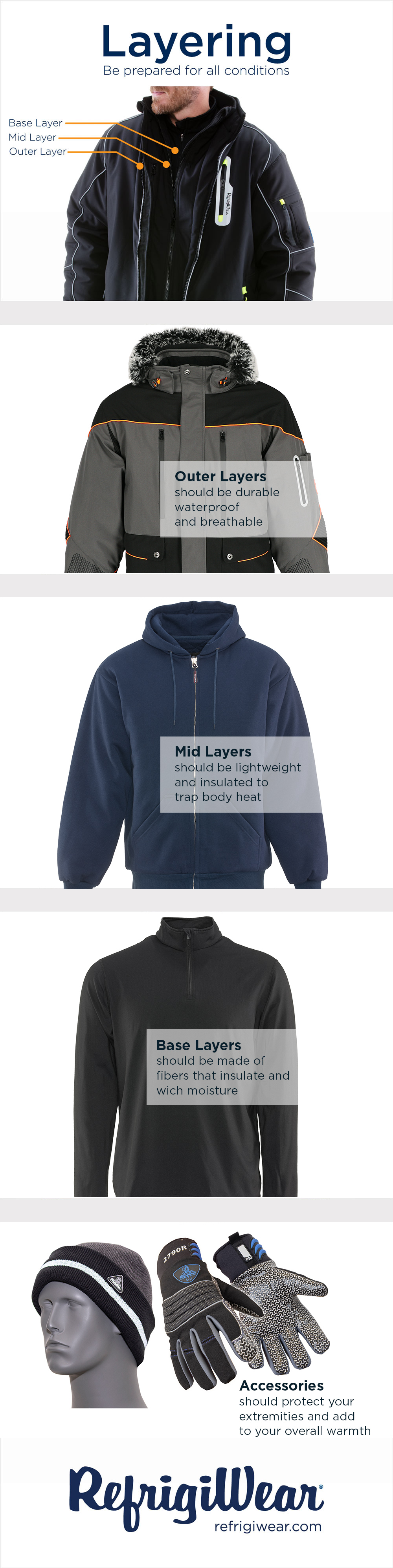 Layering
Be prepared for all conditions

Base Layer
Mid Layer
Outer Layer

RefrigiWear

Outer Layers
should be durable waterproof and breathable

Mid Layers
should be lightweight and insulated to trap body heat

Base Layers
should be made of fibers that insulate and wich moisture

2790R

Accessories
should protect your extremities and add to your overall warmth

RefrigiWear®
refrigiwear.com