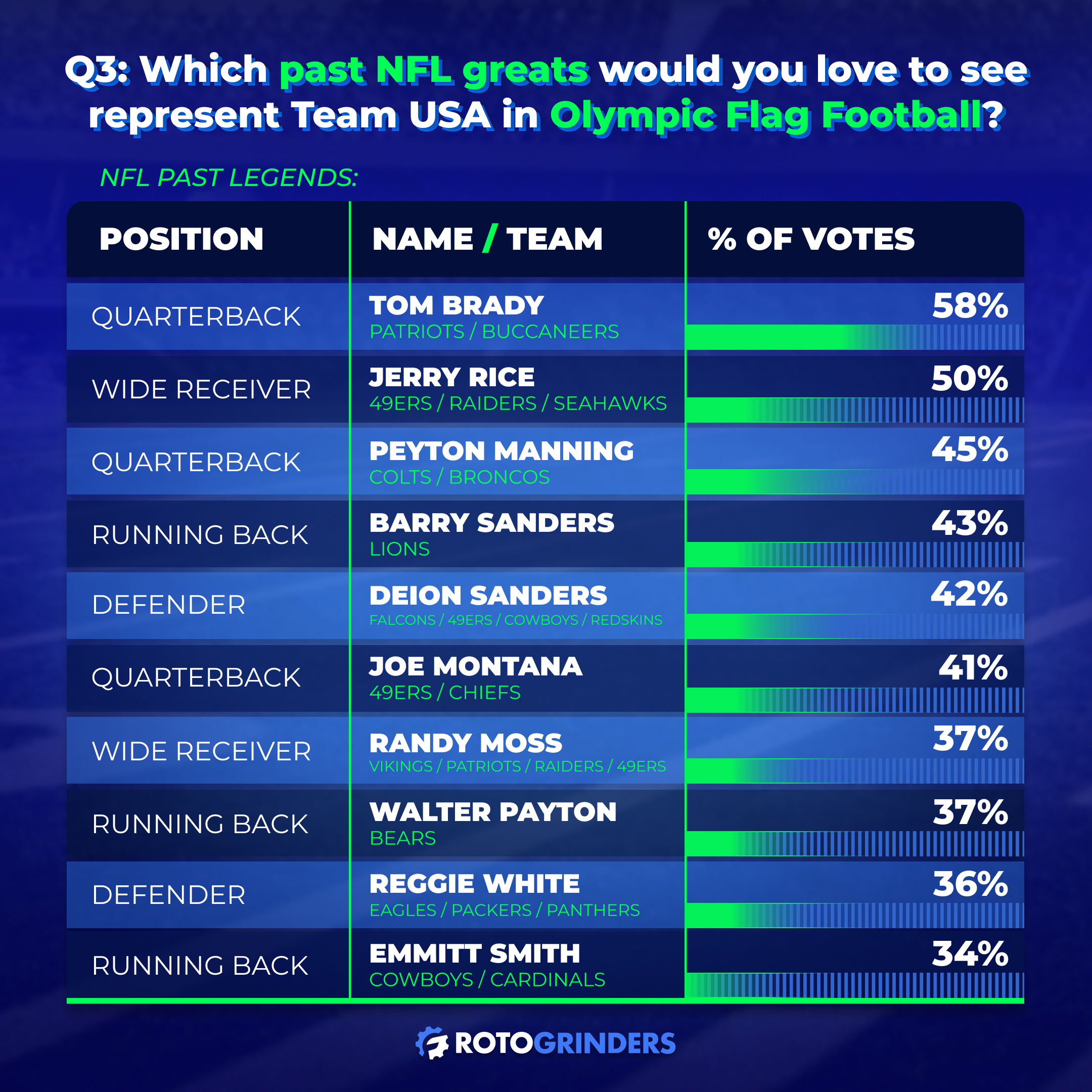 Q3: Which past NFL greats would you love to see represent Team USA in Olympic Flag Football?

NFL PAST LEGENDS:

| POSITION | NAME / TEAM | % OF VOTES |
|---|---|---|
| QUARTERBACK | TOM BRADY PATRIOTS / BUCCANEERS | 58% |
| WIDE RECEIVER | JERRY RICE 49ERS / RAIDERS / SEAHAWKS | 50% |
| QUARTERBACK | PEYTON MANNING COLTS / BRONCOS | 45% |
| RUNNING BACK | BARRY SANDERS LIONS | 43% |
| DEFENDER | DEION SANDERS FALCONS / 49ERS / COWBOYS / REDSKINS | 42% |
| QUARTERBACK | JOE MONTANA 49ERS / CHIEFS | 41% |
| WIDE RECEIVER | RANDY MOSS VIKINGS / PATRIOTS / RAIDERS / 49ERS | 37% |
| RUNNING BACK | WALTER PAYTON BEARS | 37% |
| DEFENDER | REGGIE WHITE EAGLES / PACKERS / PANTHERS | 36% |
| RUNNING BACK | EMMITT SMITH COWBOYS / CARDINALS | 34% |

ROTOGRINDERS