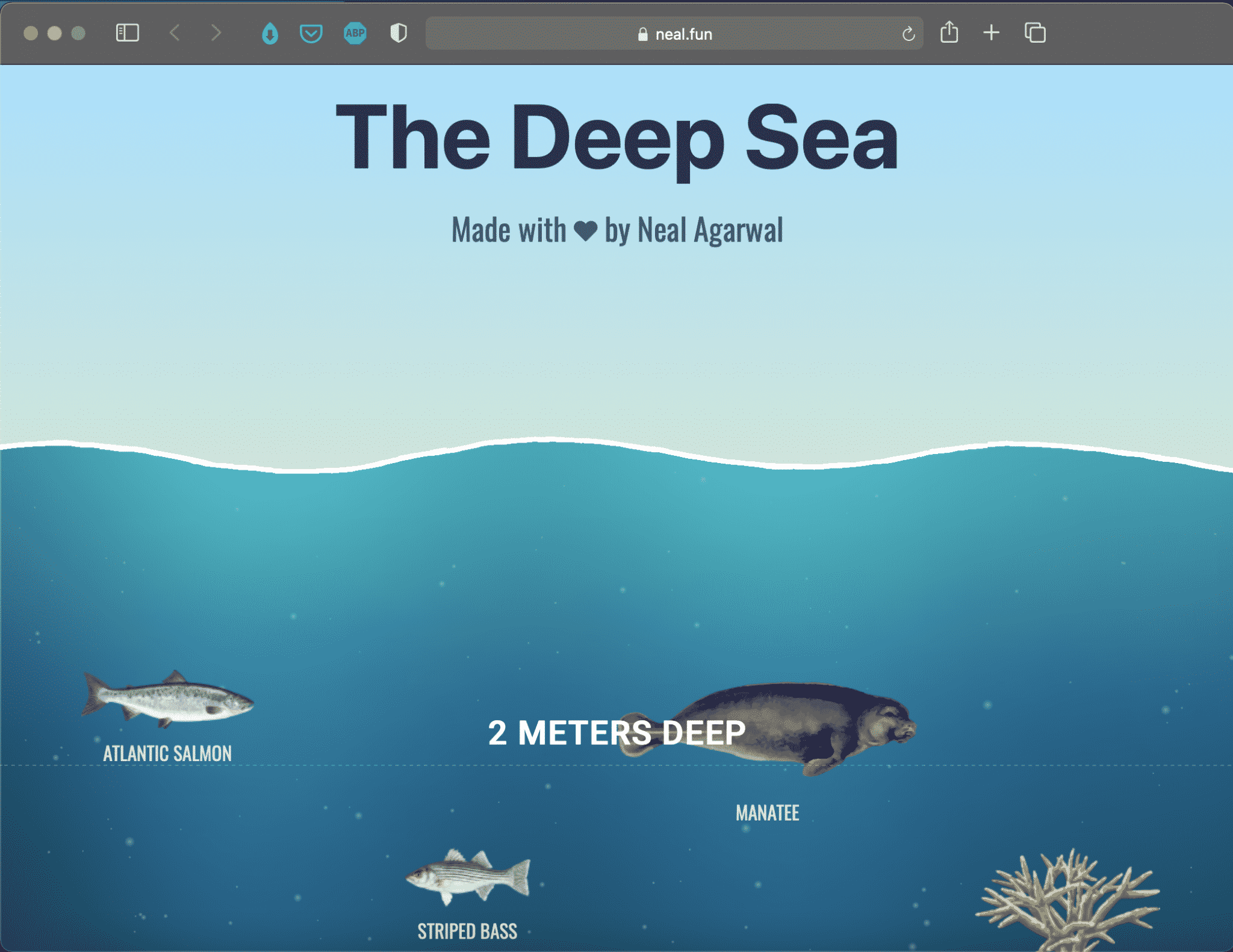 ABP

neal.fun

The Deep Sea

Made with ❤ by Neal Agarwal

ATLANTIC SALMON

2 METERS DEEP

MANATEE

STRIPED BASS