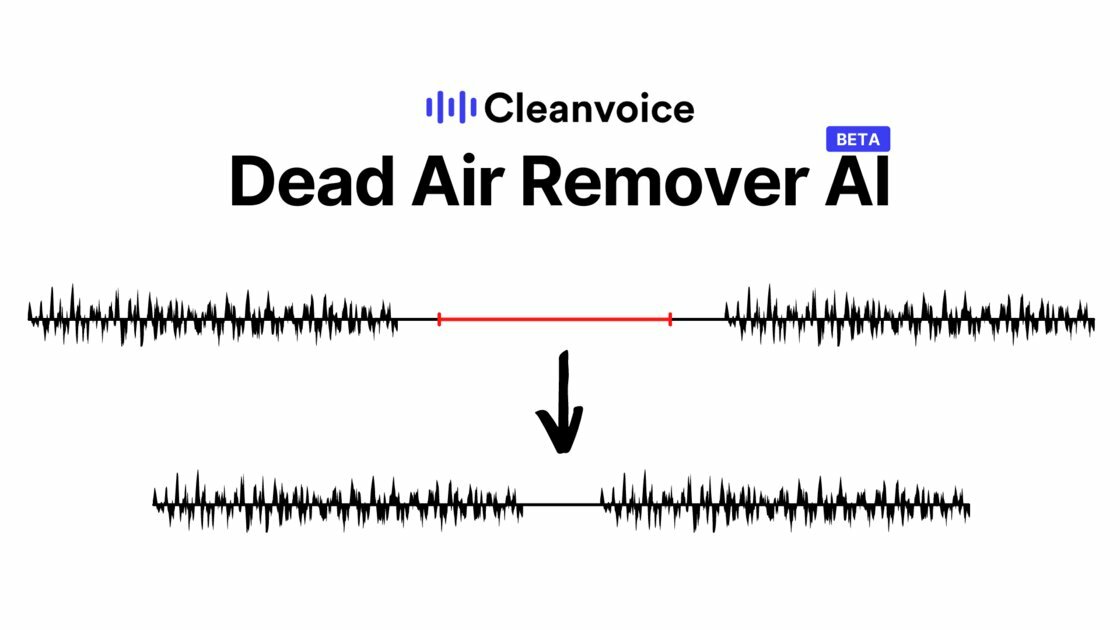 Cleanvoice

BETA

Dead Air Remover AI