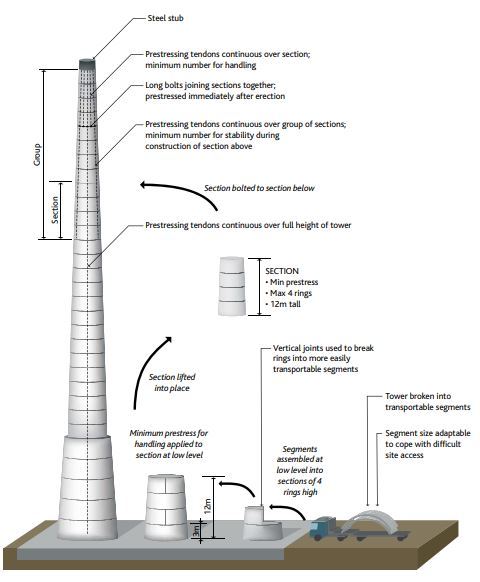 Steel stub

Prestressing tendons continuous over section; minimum number for handling

Long bolts joining sections together; prestressed immediately after erection

Prestressing tendons continuous over group of sections; minimum number for stability during construction of section above

Group

Section

Section bolted to section below

Prestressing tendons continuous over full height of tower

SECTION
• Min prestress
• Max 4 rings
• 12m tall

Section lifted into place

Vertical joints used to break rings into more easily transportable segments

Tower broken into transportable segments

Segment size adaptable to cope with difficult site access

Minimum prestress for handling applied to section at low level

Segments assembled at low level into sections of 4 rings high

12m

3m