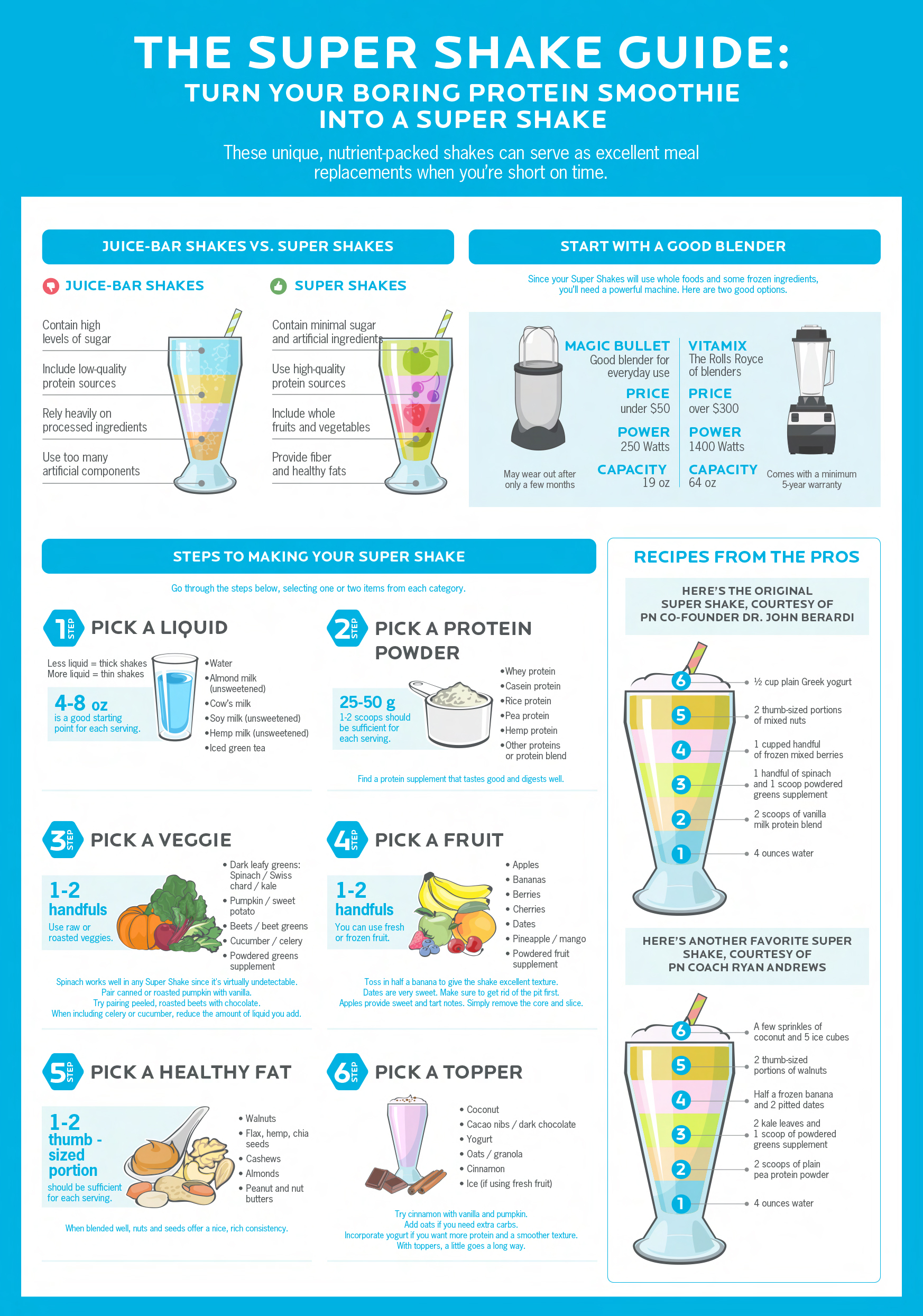 THE SUPER SHAKE GUIDE:
TURN YOUR BORING PROTEIN SMOOTHIE INTO A SUPER SHAKE

These unique, nutrient-packed shakes can serve as excellent meal replacements when you're short on time.

JUICE-BAR SHAKES VS. SUPER SHAKES

JUICE-BAR SHAKES

Contain high levels of sugar

Include low-quality protein sources

Rely heavily on processed ingredients

Use too many artificial components

SUPER SHAKES

Contain minimal sugar and artificial ingredients

Use high-quality protein sources

Include whole fruits and vegetables

Provide fiber and healthy fats

START WITH A GOOD BLENDER

Since your Super Shakes will use whole foods and some frozen ingredients, you'll need a powerful machine. Here are two good options.

MAGIC BULLET
Good blender for everyday use
PRICE
under $50
POWER
250 Watts
CAPACITY
19 oz
May wear out after only a few months

VITAMIX
The Rolls Royce of blenders
PRICE
over $300
POWER
1400 Watts
CAPACITY
64 oz
Comes with a minimum 5-year warranty

STEPS TO MAKING YOUR SUPER SHAKE

Go through the steps below, selecting one or two items from each category.

1 STEP PICK A LIQUID

Less liquid = thick shakes
More liquid = thin shakes

4-8 oz
is a good starting point for each serving.

• Water
• Almond milk (unsweetened)
• Cow's milk
• Soy milk (unsweetened)
• Hemp milk (unsweetened)
• Iced green tea

2 STEP PICK A PROTEIN POWDER

25-50 g
1-2 scoops should be sufficient for each serving.

• Whey protein
• Casein protein
• Rice protein
• Pea protein
• Hemp protein
• Other proteins or protein blend

Find a protein supplement that tastes good and digests well.

3 STEP PICK A VEGGIE

1-2 handfuls
Use raw or roasted veggies.

• Dark leafy greens: Spinach / Swiss chard / kale
• Pumpkin / sweet potato
• Beets / beet greens
• Cucumber / celery
• Powdered greens supplement

Spinach works well in any Super Shake since it's virtually undetectable.
Pair canned or roasted pumpkin with vanilla.
Try pairing peeled, roasted beets with chocolate.
When including celery or cucumber, reduce the amount of liquid you add.

4 STEP PICK A FRUIT

1-2 handfuls
You can use fresh or frozen fruit.

• Apples
• Bananas
• Berries
• Cherries
• Dates
• Pineapple / mango
• Powdered fruit supplement

Toss in half a banana to give the shake excellent texture.
Dates are very sweet. Make sure to get rid of the pit first.
Apples provide sweet and tart notes. Simply remove the core and slice.

5 STEP PICK A HEALTHY FAT

1-2 thumb - sized portion
should be sufficient for each serving.

• Walnuts
• Flax, hemp, chia seeds
• Cashews
• Almonds
• Peanut and nut butters

When blended well, nuts and seeds offer a nice, rich consistency.

6 STEP PICK A TOPPER

• Coconut
• Cacao nibs / dark chocolate
• Yogurt
• Oats / granola
• Cinnamon
• Ice (if using fresh fruit)

Try cinnamon with vanilla and pumpkin.
Add oats if you need extra carbs.
Incorporate yogurt if you want more protein and a smoother texture.
With toppers, a little goes a long way.

RECIPES FROM THE PROS

HERE'S THE ORIGINAL SUPER SHAKE, COURTESY OF PN CO-FOUNDER DR. JOHN BERARDI

6 ½ cup plain Greek yogurt
5 2 thumb-sized portions of mixed nuts
4 1 cupped handful of frozen mixed berries
3 1 handful of spinach and 1 scoop powdered greens supplement
2 2 scoops of vanilla milk protein blend
1 4 ounces water

HERE'S ANOTHER FAVORITE SUPER SHAKE, COURTESY OF PN COACH RYAN ANDREWS

6 A few sprinkles of coconut and 5 ice cubes
5 2 thumb-sized portions of walnuts
4 Half a frozen banana and 2 pitted dates
3 2 kale leaves and 1 scoop of powdered greens supplement
2 2 scoops of plain pea protein powder
1 4 ounces water