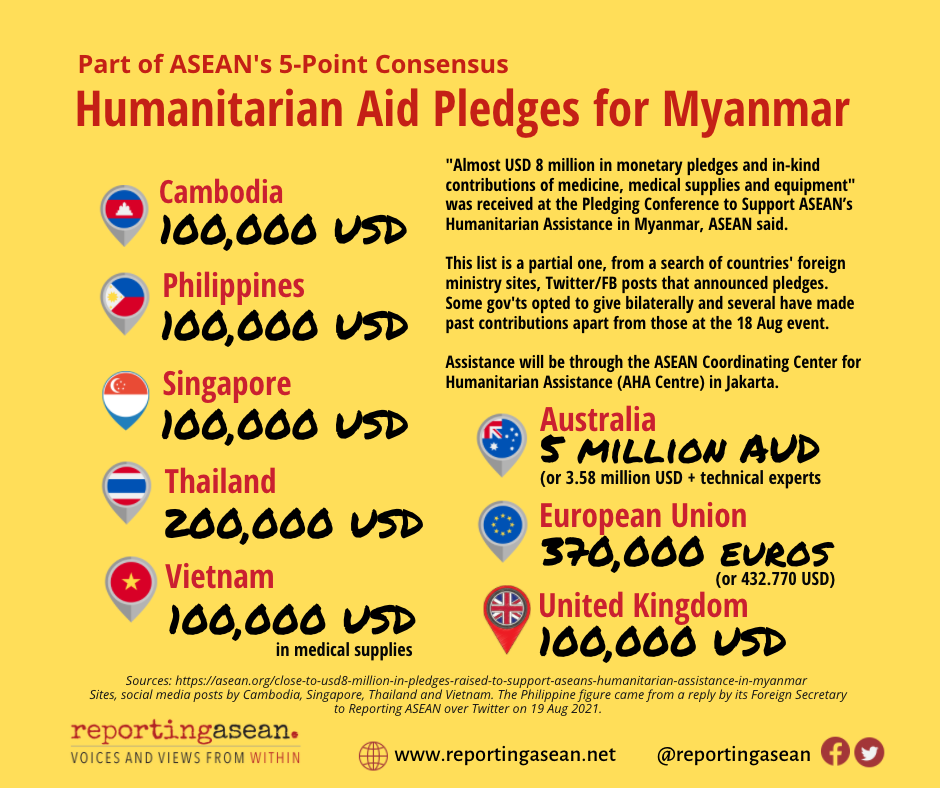 Part of ASEAN's 5-Point Consensus
Humanitarian Aid Pledges for Myanmar

Cambodia
100,000 USD

Philippines
100,000 USD

Singapore
100,000 USD

Thailand
200,000 USD

Vietnam
100,000 USD
in medical supplies

"Almost USD 8 million in monetary pledges and in-kind contributions of medicine, medical supplies and equipment" was received at the Pledging Conference to Support ASEAN's Humanitarian Assistance in Myanmar, ASEAN said.

This list is a partial one, from a search of countries' foreign ministry sites, Twitter/FB posts that announced pledges. Some gov'ts opted to give bilaterally and several have made past contributions apart from those at the 18 Aug event.

Assistance will be through the ASEAN Coordinating Center for Humanitarian Assistance (AHA Centre) in Jakarta.

Australia
5 MILLION AUD
(or 3.58 million USD + technical experts

European Union
370,000 EUROS
(or 432.770 USD)

United Kingdom
100,000 USD

Sources: https://asean.org/close-to-usd8-million-in-pledges-raised-to-support-aseans-humanitarian-assistance-in-myanmar
Sites, social media posts by Cambodia, Singapore, Thailand and Vietnam. The Philippine figure came from a reply by its Foreign Secretary to Reporting ASEAN over Twitter on 19 Aug 2021.

reportingasean.
VOICES AND VIEWS FROM WITHIN

www.reportingasean.net

@reportingasean