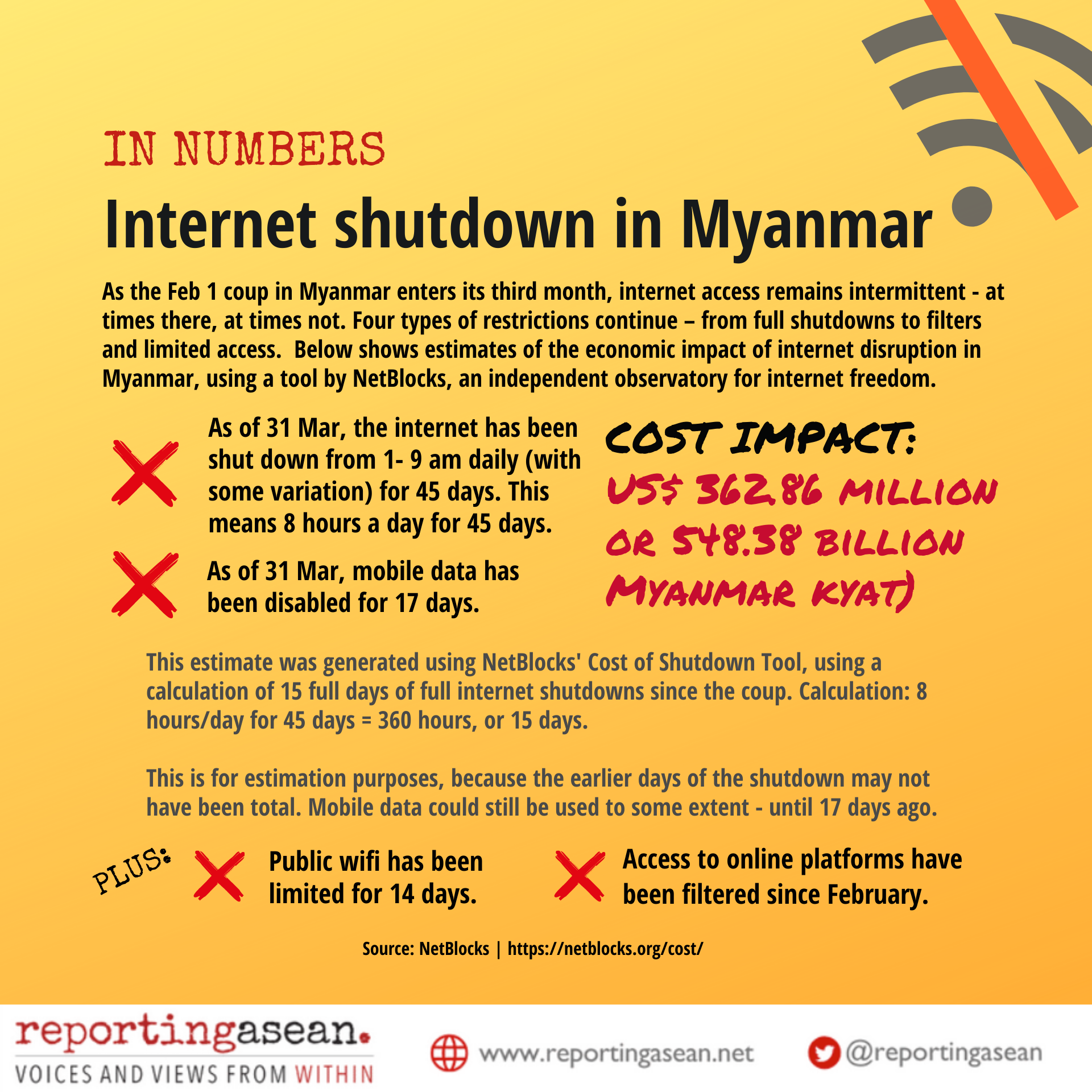 IN NUMBERS

Internet shutdown in Myanmar

As the Feb 1 coup in Myanmar enters its third month, internet access remains intermittent - at times there, at times not. Four types of restrictions continue – from full shutdowns to filters and limited access. Below shows estimates of the economic impact of internet disruption in Myanmar, using a tool by NetBlocks, an independent observatory for internet freedom.

As of 31 Mar, the internet has been shut down from 1- 9 am daily (with some variation) for 45 days. This means 8 hours a day for 45 days.

As of 31 Mar, mobile data has been disabled for 17 days.

COST IMPACT:
US$ 362.86 MILLION OR 548.38 BILLION MYANMAR KYAT)

This estimate was generated using NetBlocks' Cost of Shutdown Tool, using a calculation of 15 full days of full internet shutdowns since the coup. Calculation: 8 hours/day for 45 days = 360 hours, or 15 days.

This is for estimation purposes, because the earlier days of the shutdown may not have been total. Mobile data could still be used to some extent - until 17 days ago.

PLUS:

Public wifi has been limited for 14 days.

Access to online platforms have been filtered since February.

Source: NetBlocks | https://netblocks.org/cost/

reportingasean.
VOICES AND VIEWS FROM WITHIN

www.reportingasean.net

@reportingasean