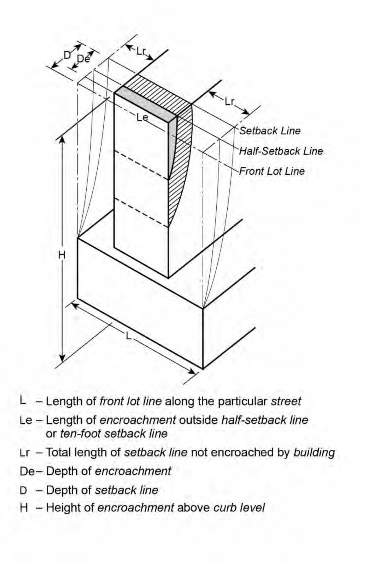 D
De
Lr
Lr
Le
Setback Line
Half-Setback Line
Front Lot Line
H
L

L – Length of front lot line along the particular street
Le – Length of encroachment outside half-setback line or ten-foot setback line
Lr – Total length of setback line not encroached by building
De – Depth of encroachment
D – Depth of setback line
H – Height of encroachment above curb level