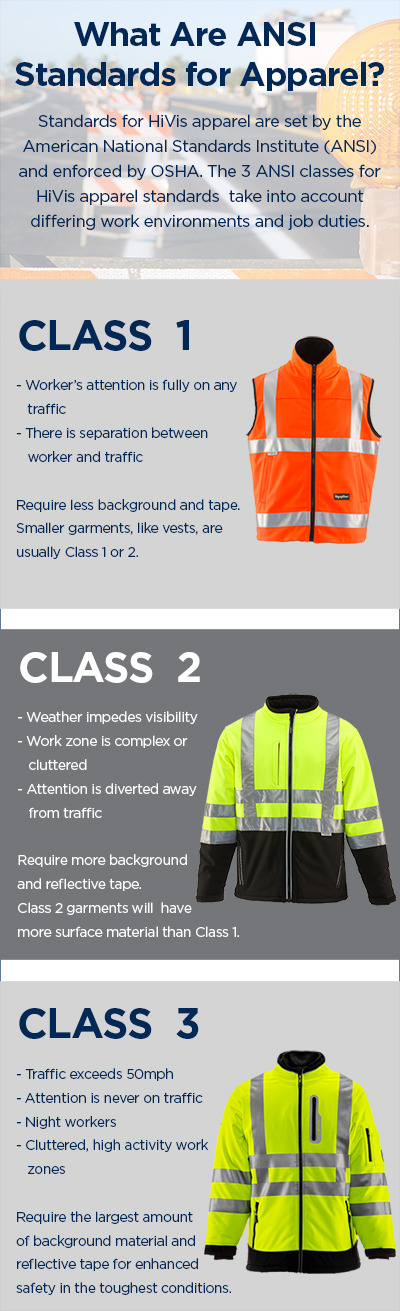 What Are ANSI Standards for Apparel?

Standards for HiVis apparel are set by the American National Standards Institute (ANSI) and enforced by OSHA. The 3 ANSI classes for HiVis apparel standards take into account differing work environments and job duties.

CLASS 1

- Worker's attention is fully on any traffic
- There is separation between worker and traffic

Require less background and tape. Smaller garments, like vests, are usually Class 1 or 2.

CLASS 2

- Weather impedes visibility
- Work zone is complex or cluttered
- Attention is diverted away from traffic

Require more background and reflective tape.
Class 2 garments will have more surface material than Class 1.

CLASS 3

- Traffic exceeds 50mph
- Attention is never on traffic
- Night workers
- Cluttered, high activity work zones

Require the largest amount of background material and reflective tape for enhanced safety in the toughest conditions.