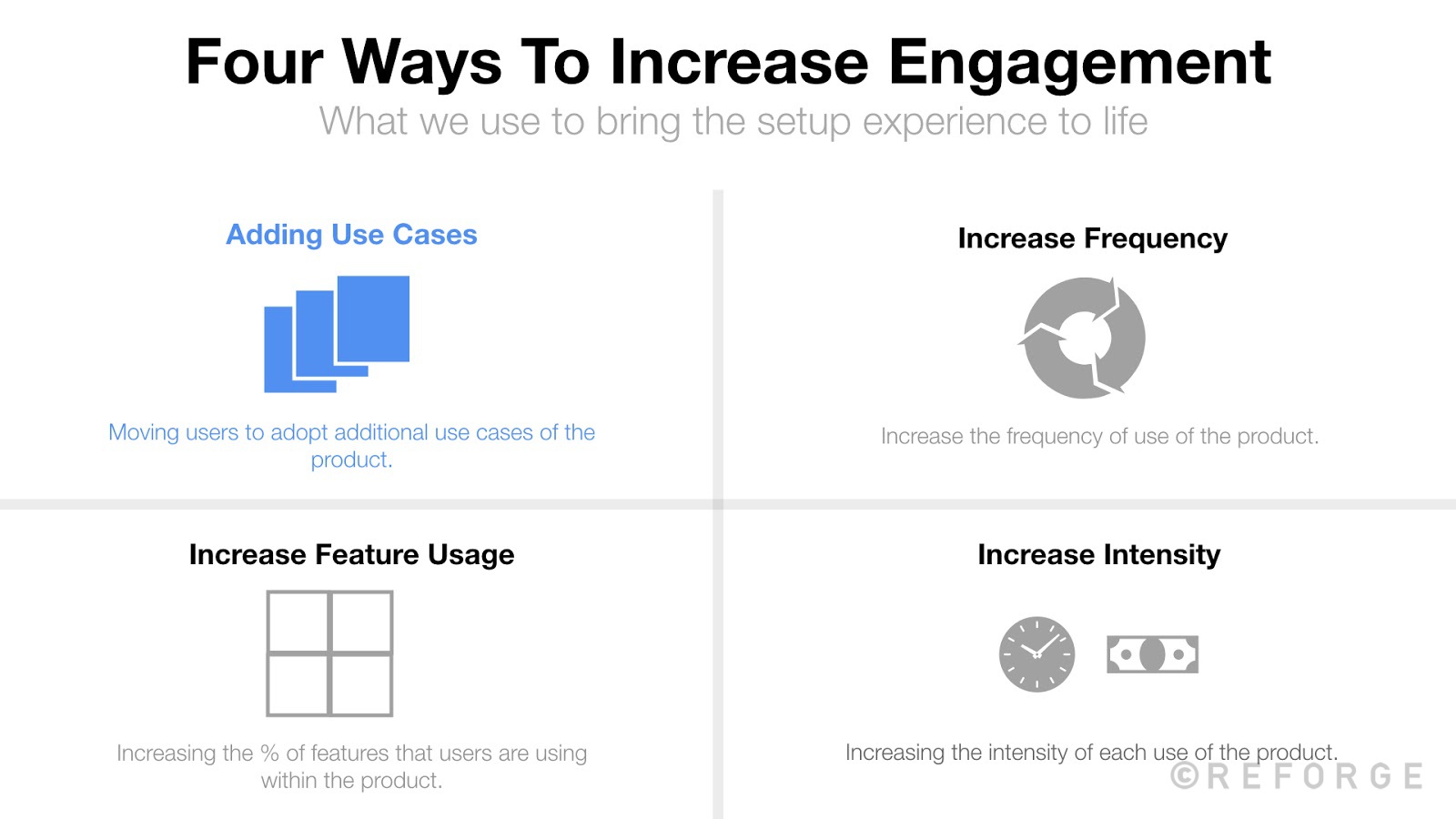 Four Ways To Increase Engagement
What we use to bring the setup experience to life

Adding Use Cases

Moving users to adopt additional use cases of the product.

Increase Frequency

Increase the frequency of use of the product.

Increase Feature Usage

Increasing the % of features that users are using within the product.

Increase Intensity

Increasing the intensity of each use of the product.

©REFORGE