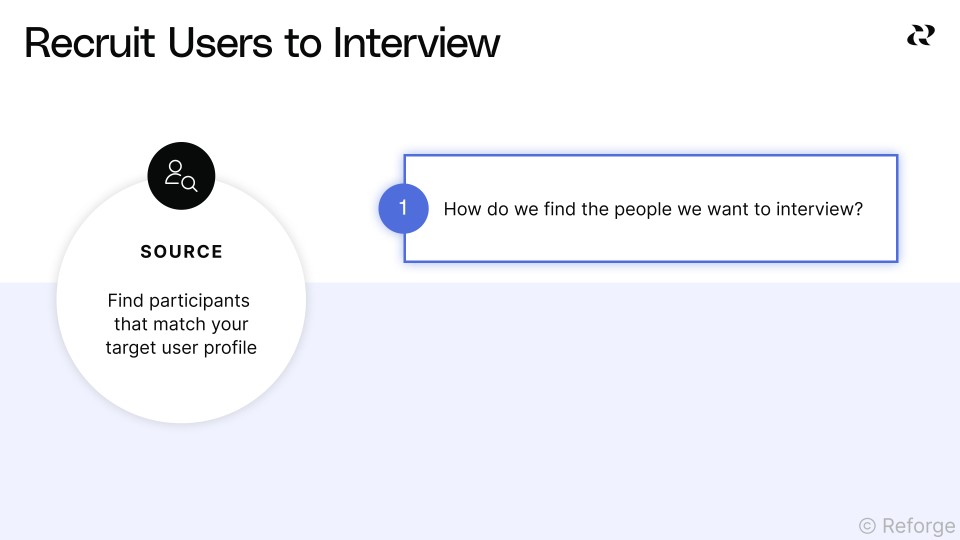 Recruit Users to Interview

SOURCE

Find participants that match your target user profile

1

How do we find the people we want to interview?

© Reforge