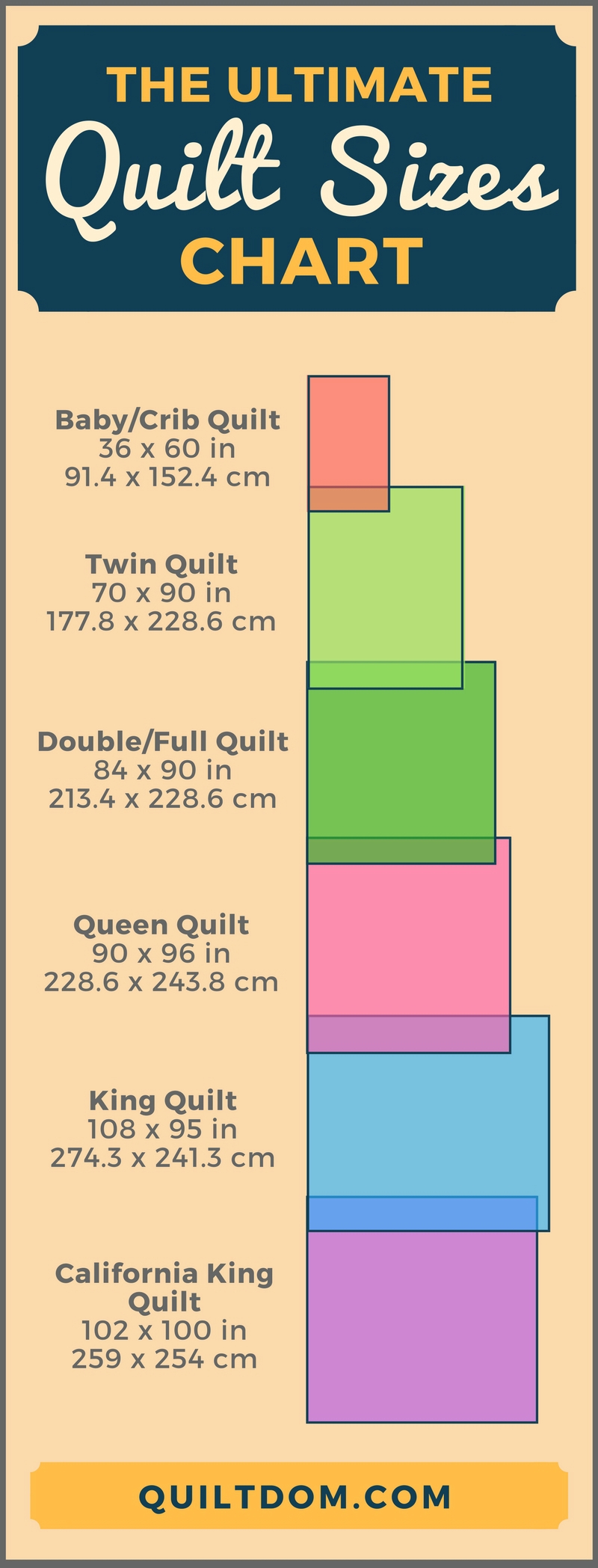 THE ULTIMATE
Quilt Sizes
CHART

Baby/Crib Quilt
36 x 60 in
91.4 x 152.4 cm

Twin Quilt
70 x 90 in
177.8 x 228.6 cm

Double/Full Quilt
84 x 90 in
213.4 x 228.6 cm

Queen Quilt
90 x 96 in
228.6 x 243.8 cm

King Quilt
108 x 95 in
274.3 x 241.3 cm

California King Quilt
102 x 100 in
259 x 254 cm

QUILTDOM.COM