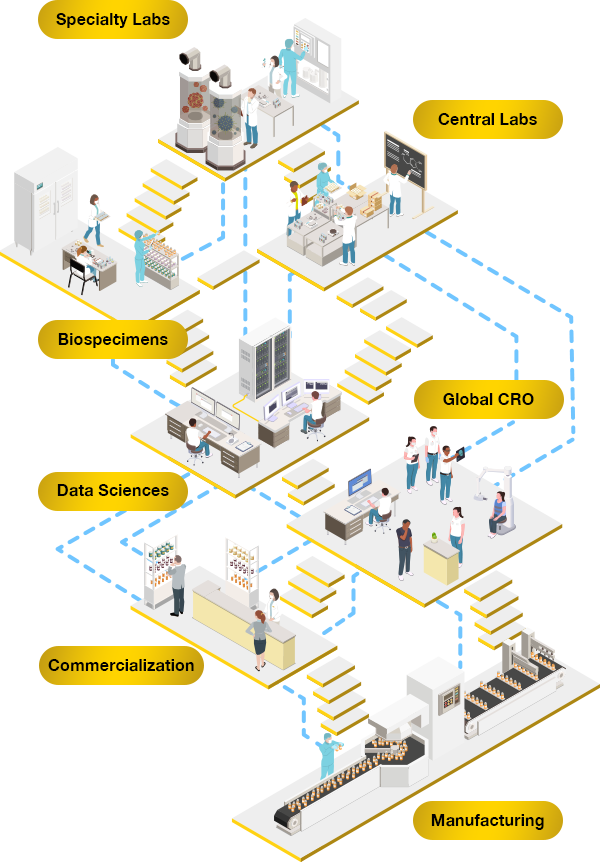 Specialty Labs

Central Labs

Biospecimens

Global CRO

Data Sciences

Commercialization

Manufacturing