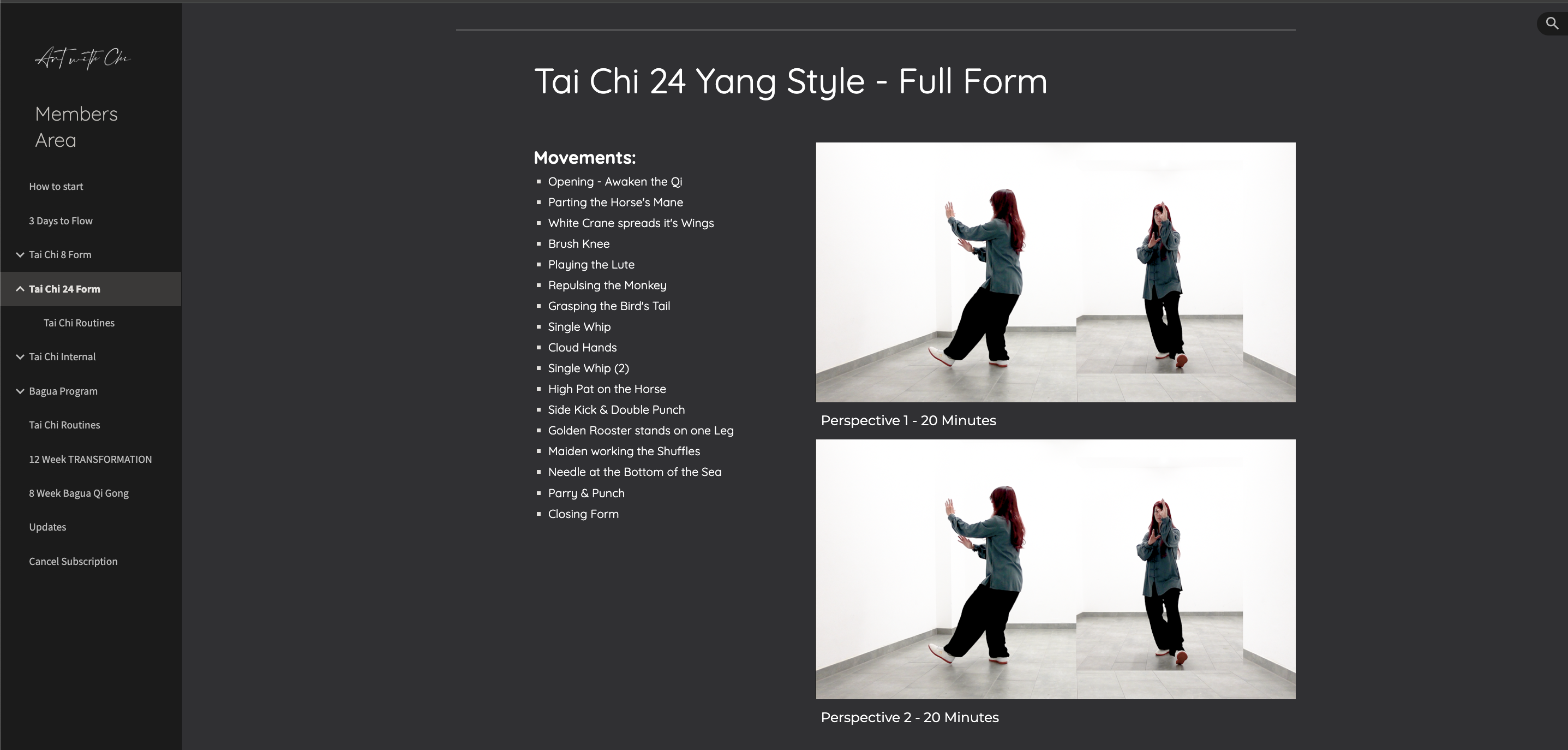 Art with Chi

Members Area

How to start

3 Days to Flow

Tai Chi 8 Form

Tai Chi 24 Form

Tai Chi Routines

Tai Chi Internal

Bagua Program

Tai Chi Routines

12 Week TRANSFORMATION

8 Week Bagua Qi Gong

Updates

Cancel Subscription

Tai Chi 24 Yang Style - Full Form

Movements:

- Opening - Awaken the Qi
- Parting the Horse's Mane
- White Crane spreads it's Wings
- Brush Knee
- Playing the Lute
- Repulsing the Monkey
- Grasping the Bird's Tail
- Single Whip
- Cloud Hands
- Single Whip (2)
- High Pat on the Horse
- Side Kick & Double Punch
- Golden Rooster stands on one Leg
- Maiden working the Shuffles
- Needle at the Bottom of the Sea
- Parry & Punch
- Closing Form

Perspective 1 - 20 Minutes

Perspective 2 - 20 Minutes