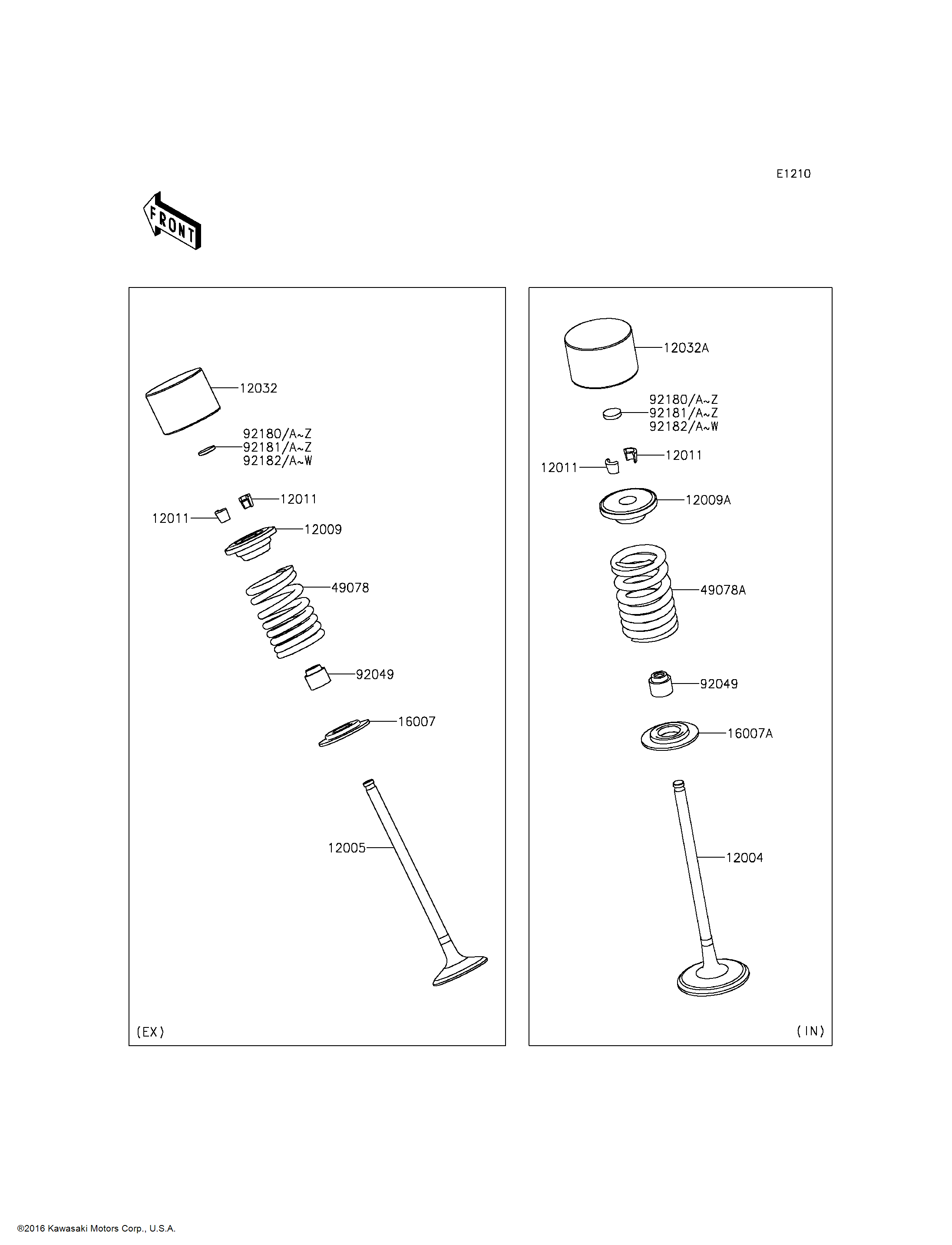 E1210

FRONT

12032
92180/A~Z
92181/A~Z
92182/A~W
12011
12011
12009
49078
92049
16007
12005
(EX)

12032A
92180/A~Z
92181/A~Z
92182/A~W
12011
12011
12009A
49078A
92049
16007A
12004
(IN)

®2016 Kawasaki Motors Corp., U.S.A.