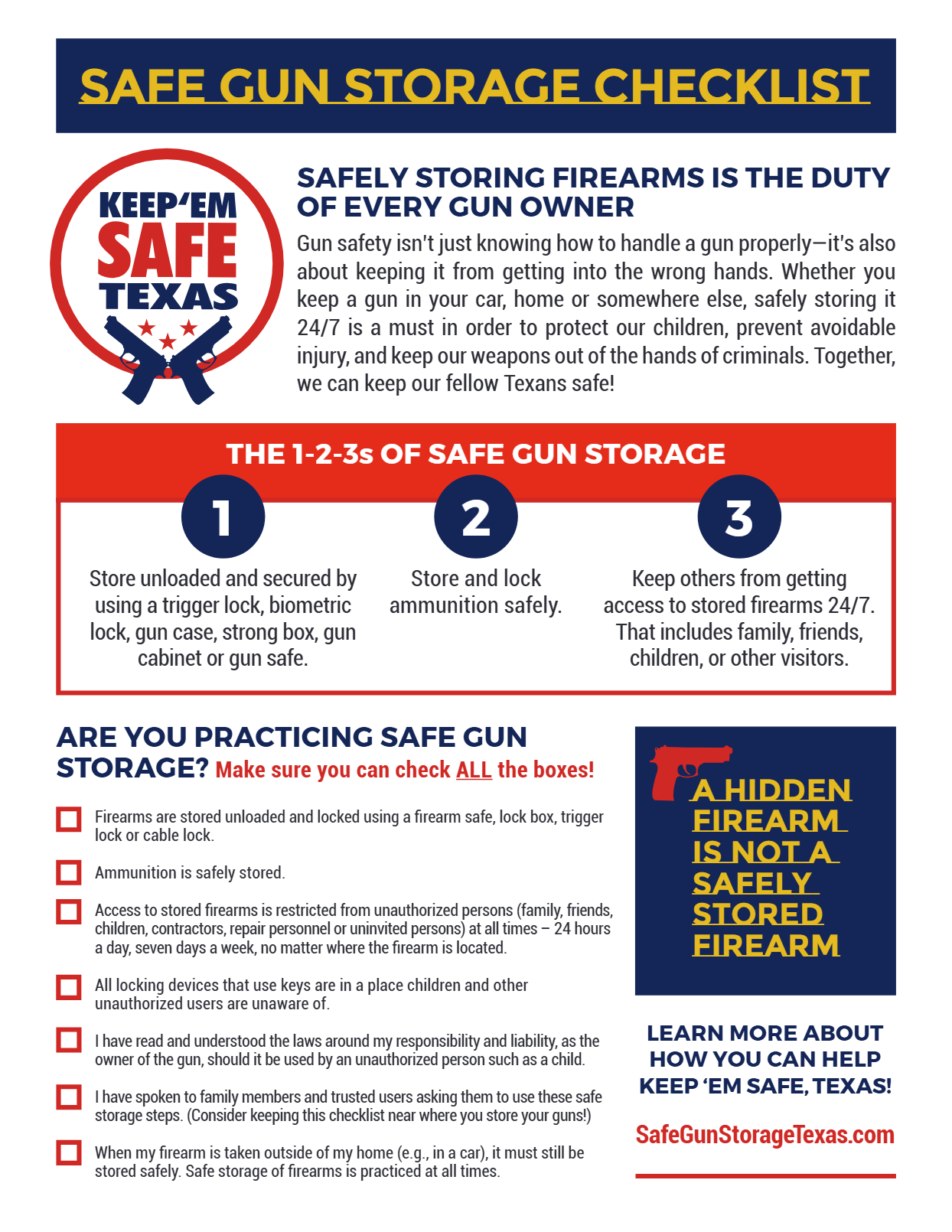 SAFE GUN STORAGE CHECKLIST

KEEP'EM SAFE TEXAS

SAFELY STORING FIREARMS IS THE DUTY OF EVERY GUN OWNER

Gun safety isn't just knowing how to handle a gun properly—it's also about keeping it from getting into the wrong hands. Whether you keep a gun in your car, home or somewhere else, safely storing it 24/7 is a must in order to protect our children, prevent avoidable injury, and keep our weapons out of the hands of criminals. Together, we can keep our fellow Texans safe!

THE 1-2-3s OF SAFE GUN STORAGE

1
Store unloaded and secured by using a trigger lock, biometric lock, gun case, strong box, gun cabinet or gun safe.

2
Store and lock ammunition safely.

3
Keep others from getting access to stored firearms 24/7. That includes family, friends, children, or other visitors.

ARE YOU PRACTICING SAFE GUN STORAGE? Make sure you can check ALL the boxes!

Firearms are stored unloaded and locked using a firearm safe, lock box, trigger lock or cable lock.

Ammunition is safely stored.

Access to stored firearms is restricted from unauthorized persons (family, friends, children, contractors, repair personnel or uninvited persons) at all times – 24 hours a day, seven days a week, no matter where the firearm is located.

All locking devices that use keys are in a place children and other unauthorized users are unaware of.

I have read and understood the laws around my responsibility and liability, as the owner of the gun, should it be used by an unauthorized person such as a child.

I have spoken to family members and trusted users asking them to use these safe storage steps. (Consider keeping this checklist near where you store your guns!)

When my firearm is taken outside of my home (e.g., in a car), it must still be stored safely. Safe storage of firearms is practiced at all times.

A HIDDEN FIREARM IS NOT A SAFELY STORED FIREARM

LEARN MORE ABOUT HOW YOU CAN HELP KEEP 'EM SAFE, TEXAS!

SafeGunStorageTexas.com