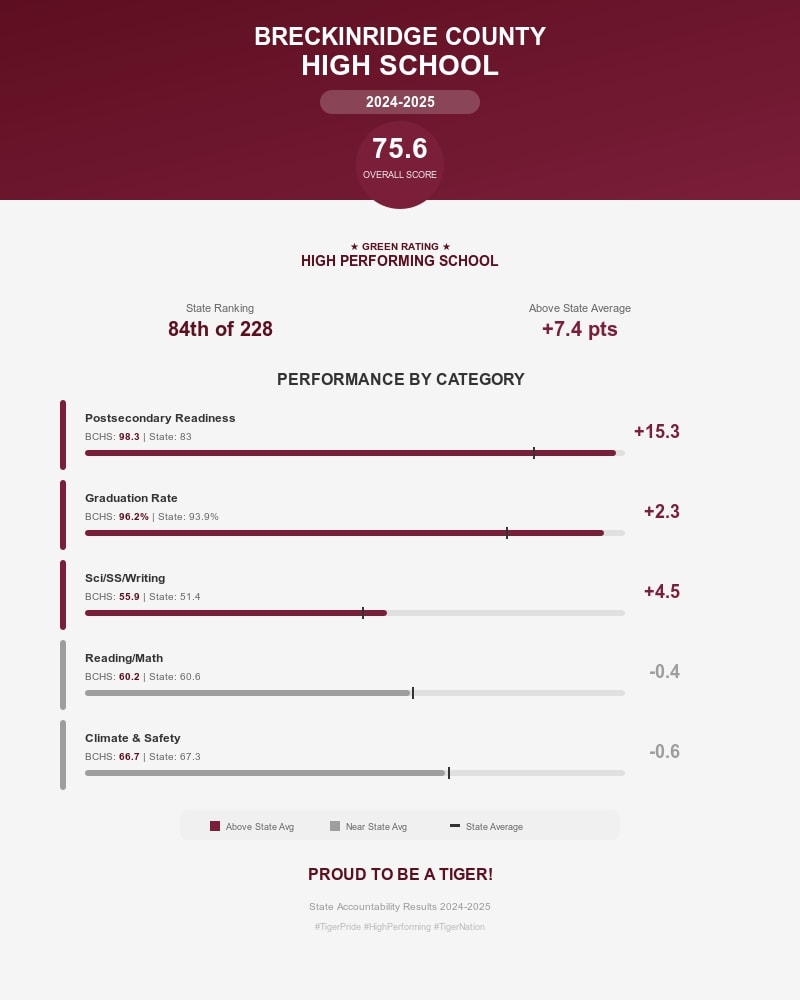 BRECKINRIDGE COUNTY
HIGH SCHOOL

2024-2025

75.6
OVERALL SCORE

★ GREEN RATING ★
HIGH PERFORMING SCHOOL

State Ranking
84th of 228

Above State Average
+7.4 pts

PERFORMANCE BY CATEGORY

Postsecondary Readiness
BCHS: 98.3 | State: 83
+15.3

Graduation Rate
BCHS: 96.2% | State: 93.9%
+2.3

Sci/SS/Writing
BCHS: 55.9 | State: 51.4
+4.5

Reading/Math
BCHS: 60.2 | State: 60.6
-0.4

Climate & Safety
BCHS: 66.7 | State: 67.3
-0.6

Above State Avg
Near State Avg
State Average

PROUD TO BE A TIGER!

State Accountability Results 2024-2025

#TigerPride #HighPerforming #TigerNation