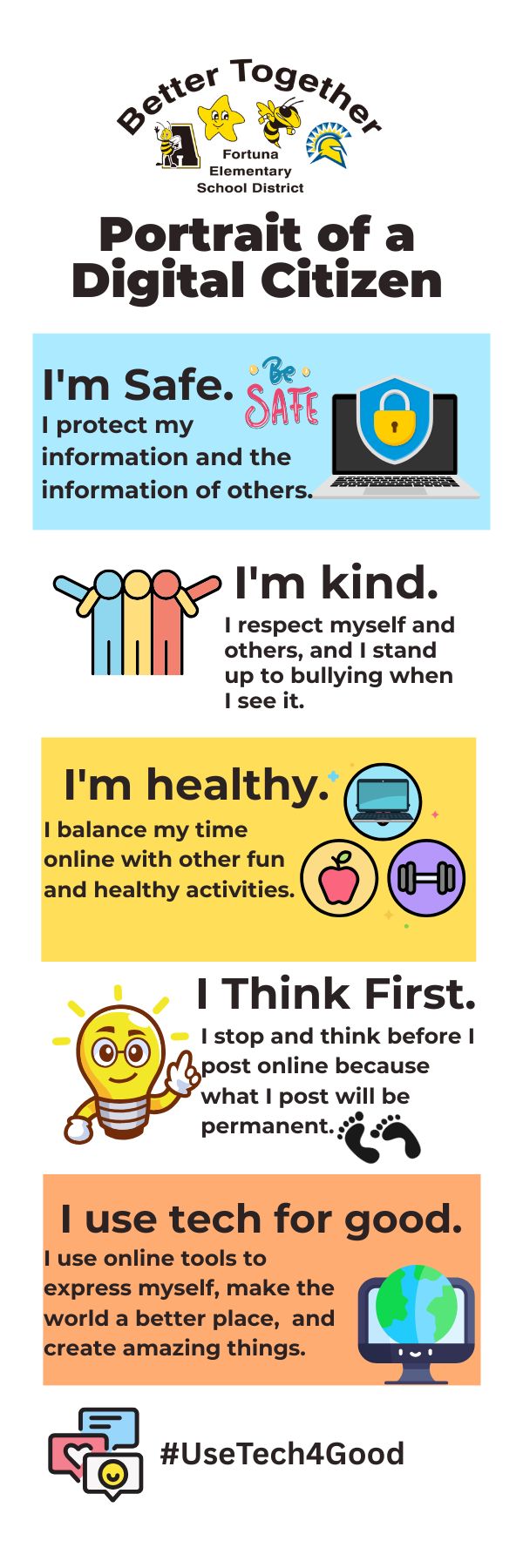 Better Together

Fortuna Elementary School District

Portrait of a Digital Citizen

I'm Safe.

Be SAFE

I protect my information and the information of others.

I'm kind.

I respect myself and others, and I stand up to bullying when I see it.

I'm healthy.

I balance my time online with other fun and healthy activities.

I Think First.

I stop and think before I post online because what I post will be permanent.

I use tech for good.

I use online tools to express myself, make the world a better place, and create amazing things.

#UseTech4Good