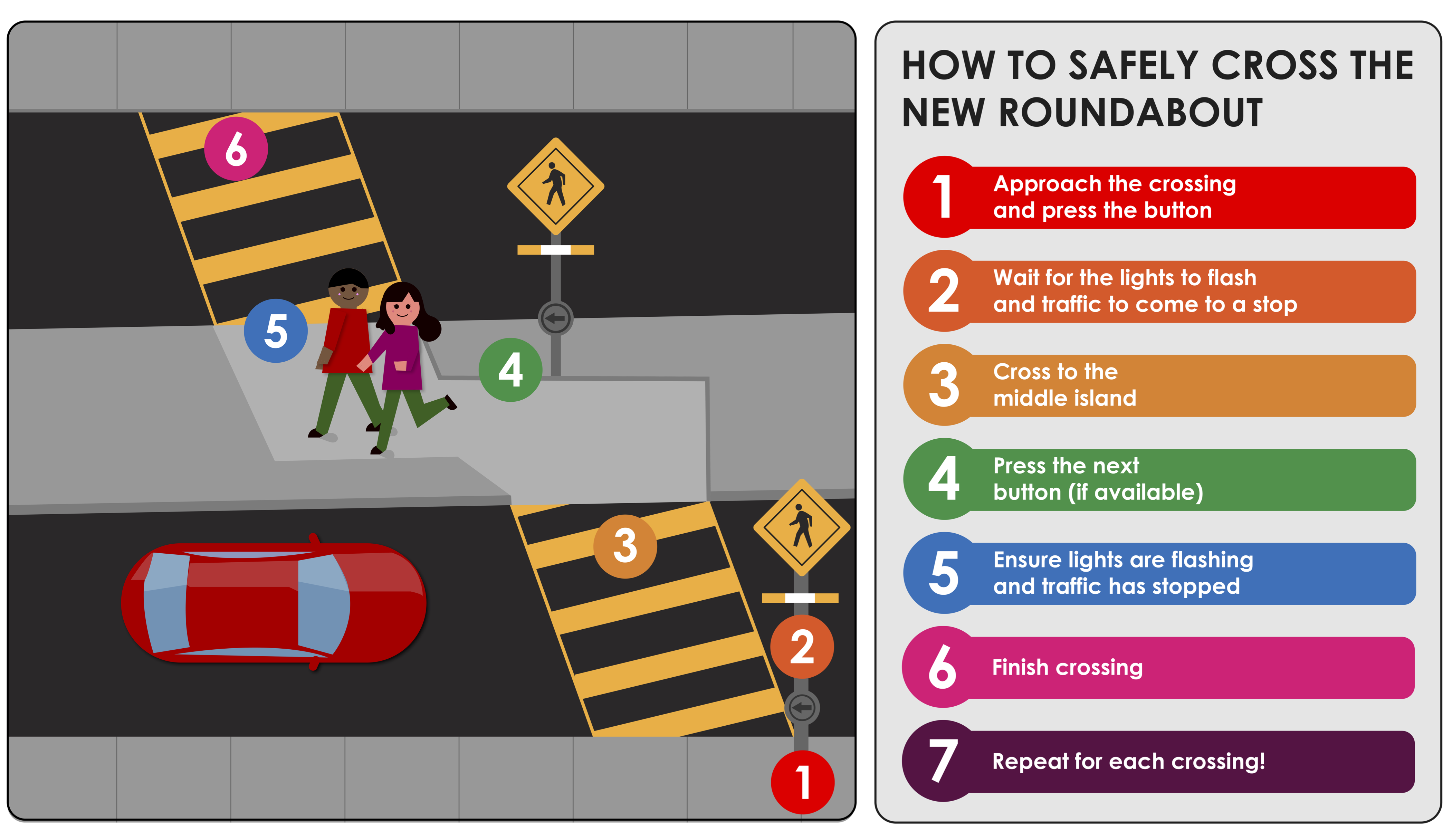 6

5

4

3

2

1

HOW TO SAFELY CROSS THE NEW ROUNDABOUT

1 Approach the crossing and press the button

2 Wait for the lights to flash and traffic to come to a stop

3 Cross to the middle island

4 Press the next button (if available)

5 Ensure lights are flashing and traffic has stopped

6 Finish crossing

7 Repeat for each crossing!