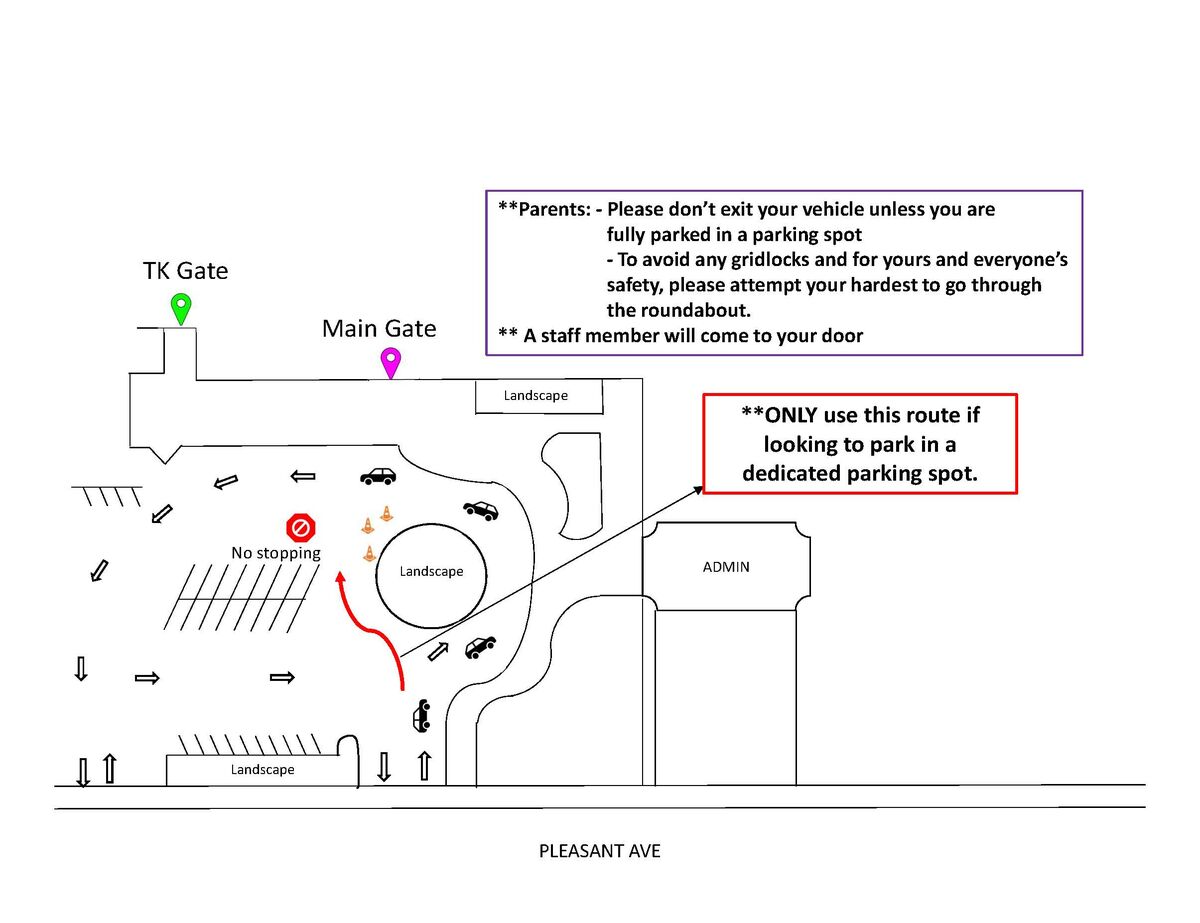 **Parents: - Please don't exit your vehicle unless you are fully parked in a parking spot
- To avoid any gridlocks and for yours and everyone's safety, please attempt your hardest to go through the roundabout.
** A staff member will come to your door

TK Gate

Main Gate

Landscape

**ONLY use this route if looking to park in a dedicated parking spot.

No stopping

Landscape

ADMIN

Landscape

PLEASANT AVE