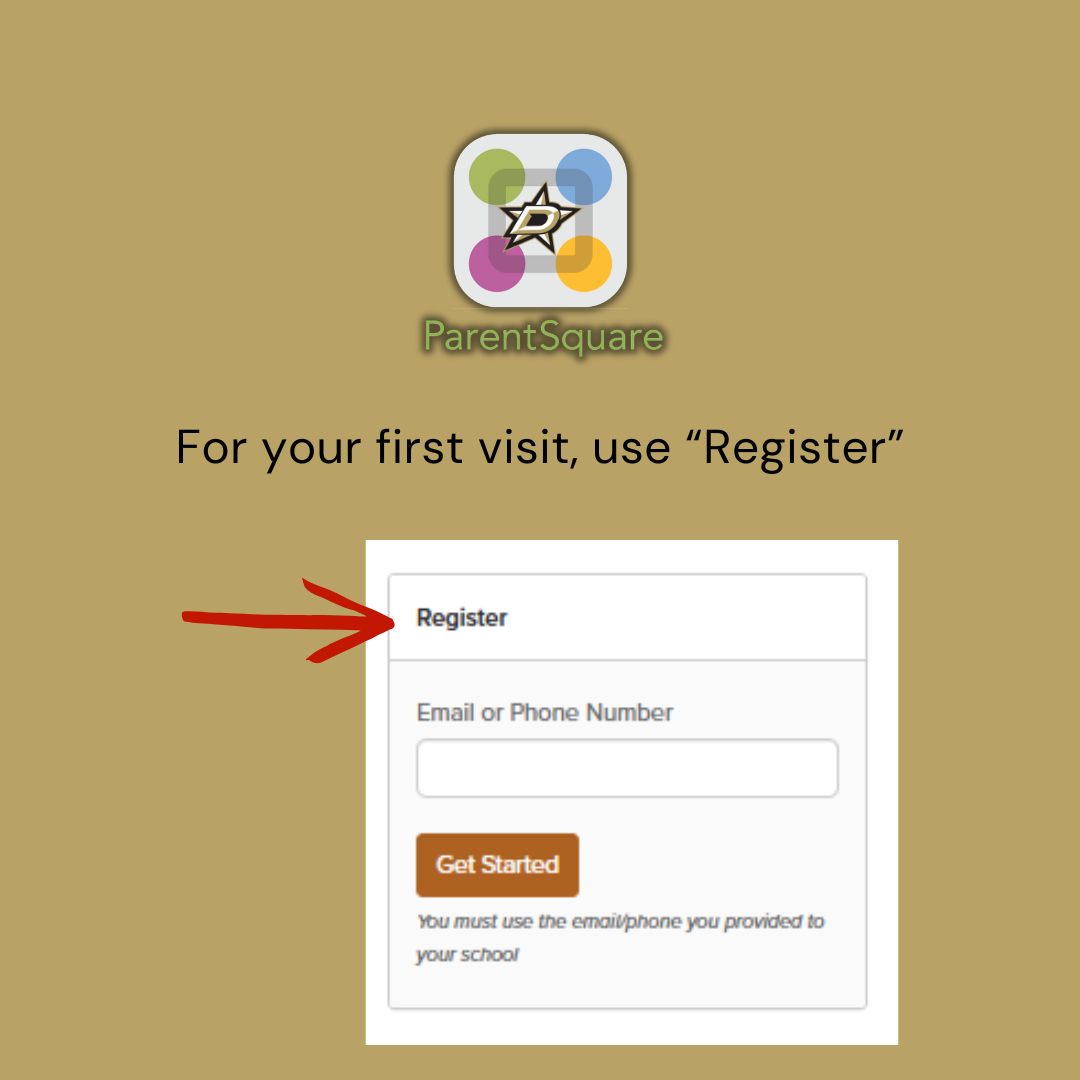 ParentSquare

For your first visit, use "Register"

Register

Email or Phone Number

Get Started

You must use the email/phone you provided to your school