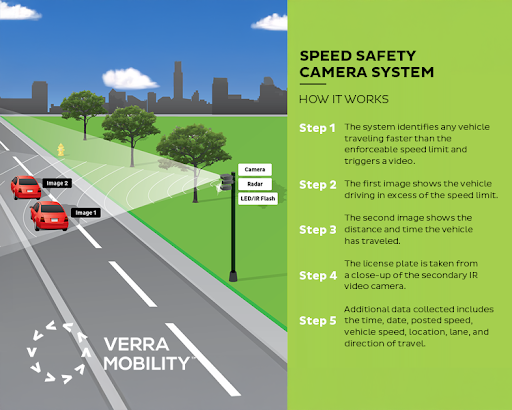 Image 2

Image 1

Camera

Radar

LED/IR Flash

VERRA MOBILITY™

SPEED SAFETY CAMERA SYSTEM

HOW IT WORKS

Step 1 The system identifies any vehicle traveling faster than the enforceable speed limit and triggers a video.

Step 2 The first image shows the vehicle driving in excess of the speed limit.

Step 3 The second image shows the distance and time the vehicle has traveled.

Step 4 The license plate is taken from a close-up of the secondary IR video camera.

Step 5 Additional data collected includes the time, date, posted speed, vehicle speed, location, lane, and direction of travel.