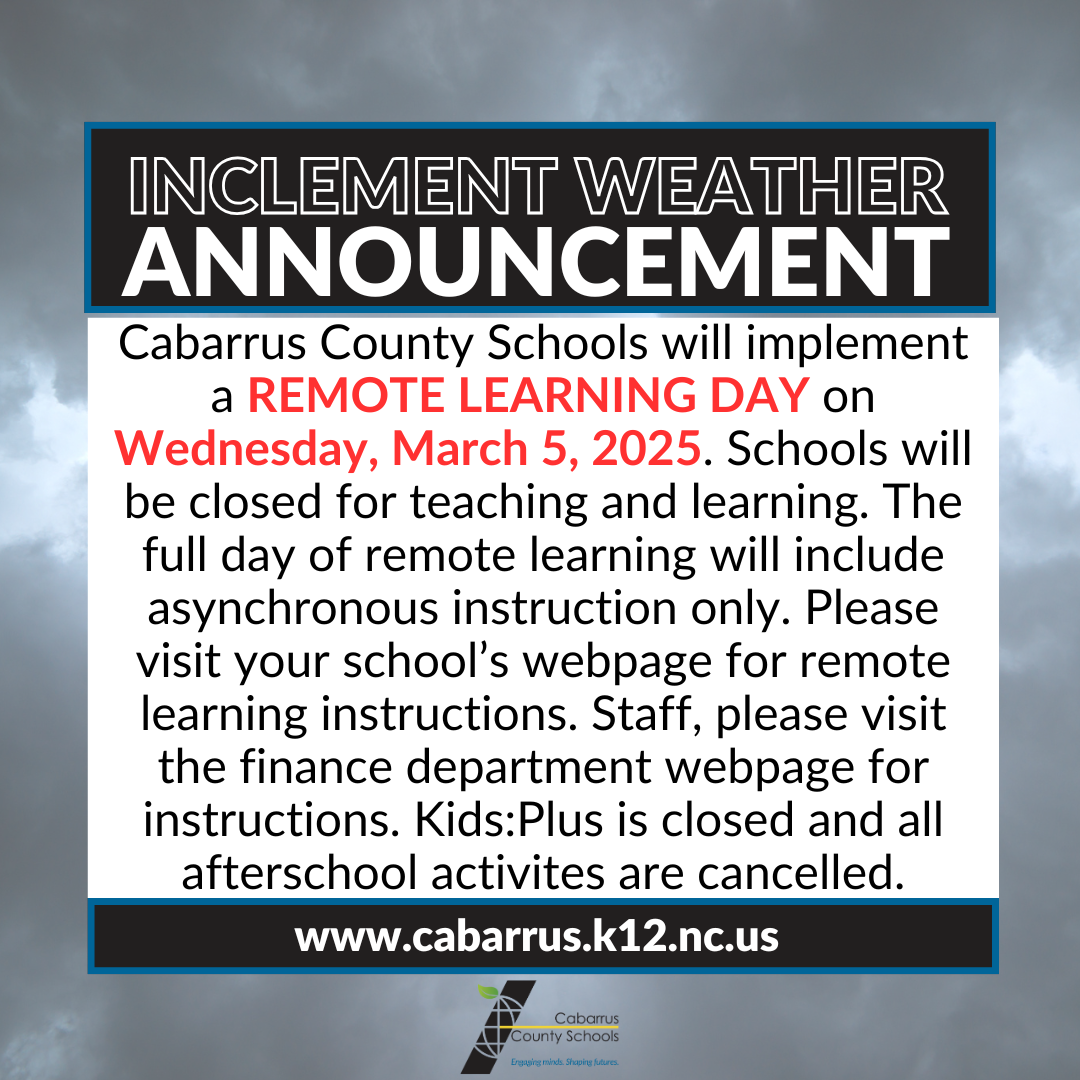 INCLEMENT WEATHER ANNOUNCEMENT

Cabarrus County Schools will implement a REMOTE LEARNING DAY on Wednesday, March 5, 2025. Schools will be closed for teaching and learning. The full day of remote learning will include asynchronous instruction only. Please visit your school's webpage for remote learning instructions. Staff, please visit the finance department webpage for instructions. Kids:Plus is closed and all afterschool activites are cancelled.

www.cabarrus.k12.nc.us

Cabarrus County Schools
Engaging minds. Shaping futures.