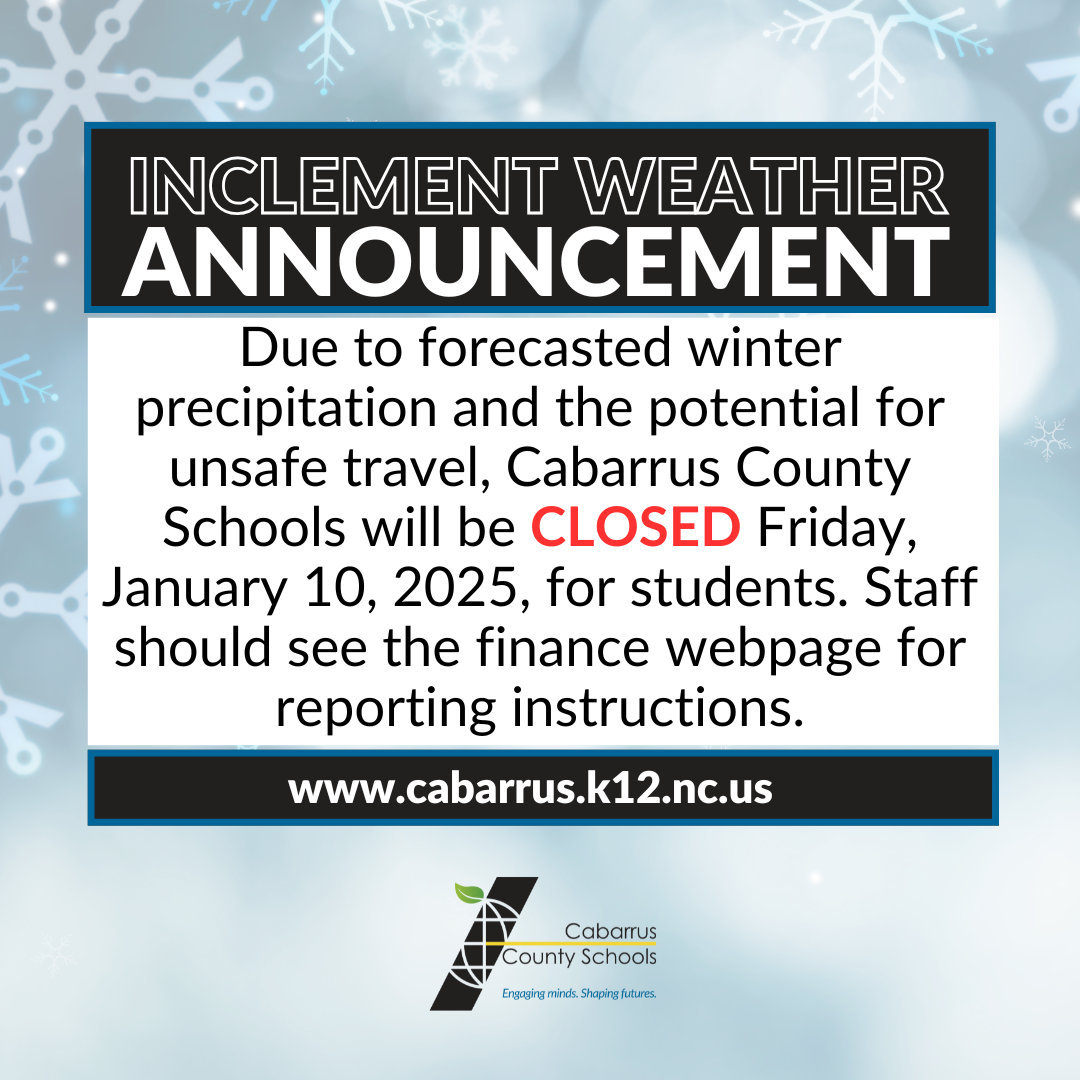 INCLEMENT WEATHER
ANNOUNCEMENT

Due to forecasted winter precipitation and the potential for unsafe travel, Cabarrus County Schools will be CLOSED Friday, January 10, 2025, for students. Staff should see the finance webpage for reporting instructions.

www.cabarrus.k12.nc.us

Cabarrus County Schools
Engaging minds. Shaping futures.