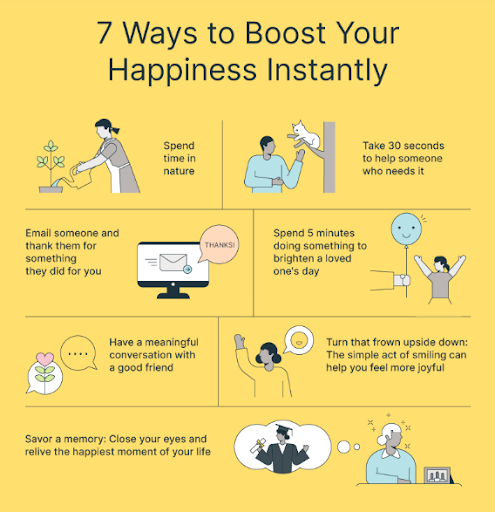 7 Ways to Boost Your Happiness Instantly

Spend time in nature

Take 30 seconds to help someone who needs it

Email someone and thank them for something they did for you

THANKS!

Spend 5 minutes doing something to brighten a loved one's day

Have a meaningful conversation with a good friend

....

Turn that frown upside down: The simple act of smiling can help you feel more joyful

Savor a memory: Close your eyes and relive the happiest moment of your life