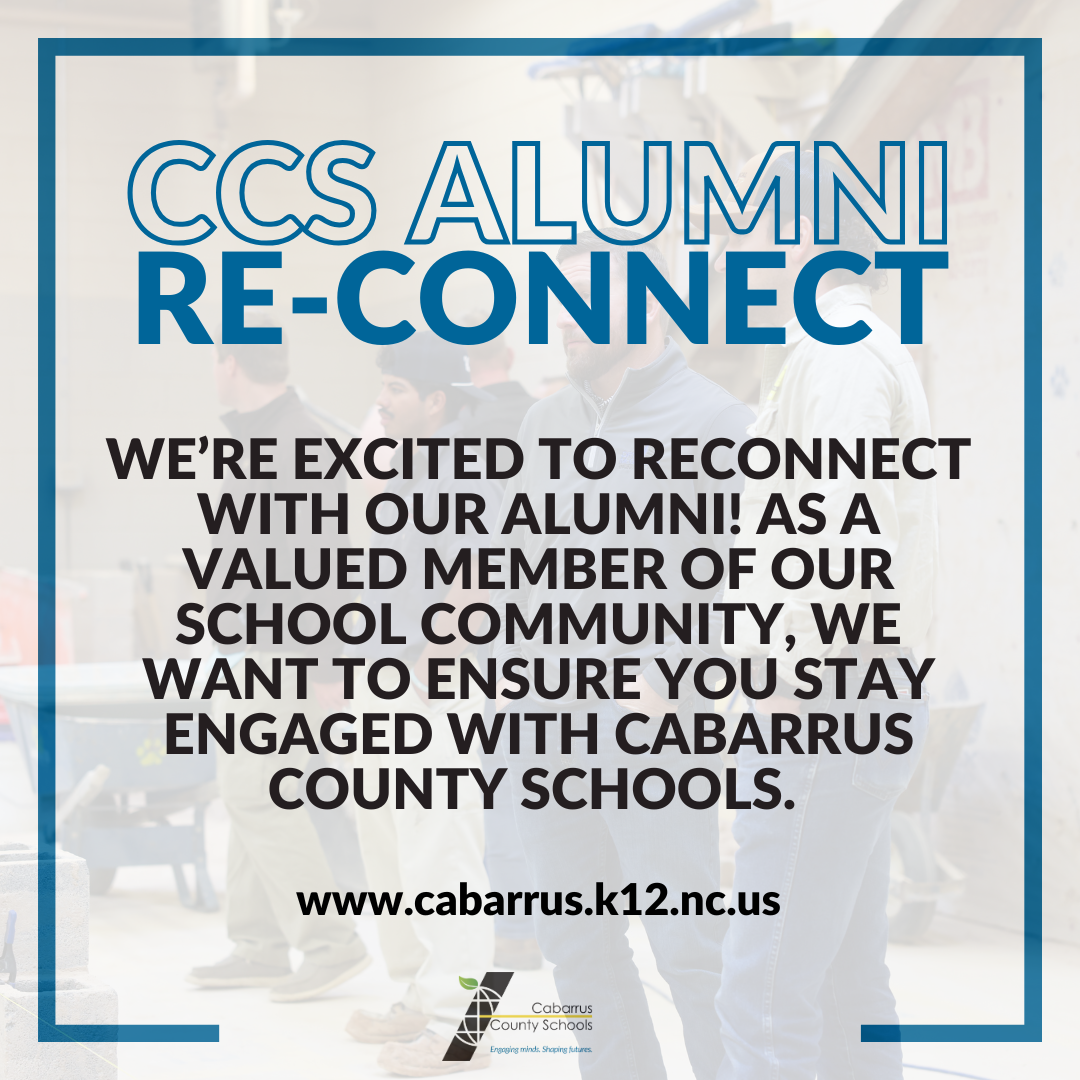 CCS ALUMNI
RE-CONNECT

WE'RE EXCITED TO RECONNECT WITH OUR ALUMNI! AS A VALUED MEMBER OF OUR SCHOOL COMMUNITY, WE WANT TO ENSURE YOU STAY ENGAGED WITH CABARRUS COUNTY SCHOOLS.

www.cabarrus.k12.nc.us

Cabarrus County Schools
Engaging minds. Shaping futures.