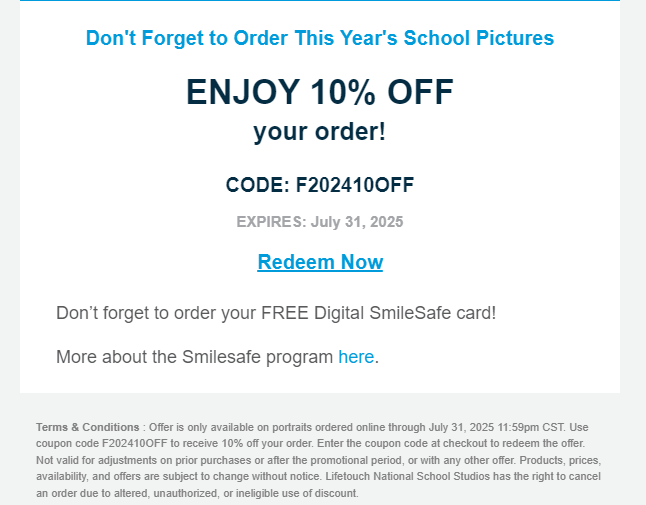 Don't Forget to Order This Year's School Pictures

ENJOY 10% OFF
your order!

CODE: F202410OFF

EXPIRES: July 31, 2025

Redeem Now

Don’t forget to order your FREE Digital SmileSafe card!

More about the Smilesafe program here.

Terms & Conditions : Offer is only available on portraits ordered online through July 31, 2025 11:59pm CST. Use coupon code F202410OFF to receive 10% off your order. Enter the coupon code at checkout to redeem the offer. Not valid for adjustments on prior purchases or after the promotional period, or with any other offer. Products, prices, availability, and offers are subject to change without notice. Lifetouch National School Studios has the right to cancel an order due to altered, unauthorized, or ineligible use of discount.