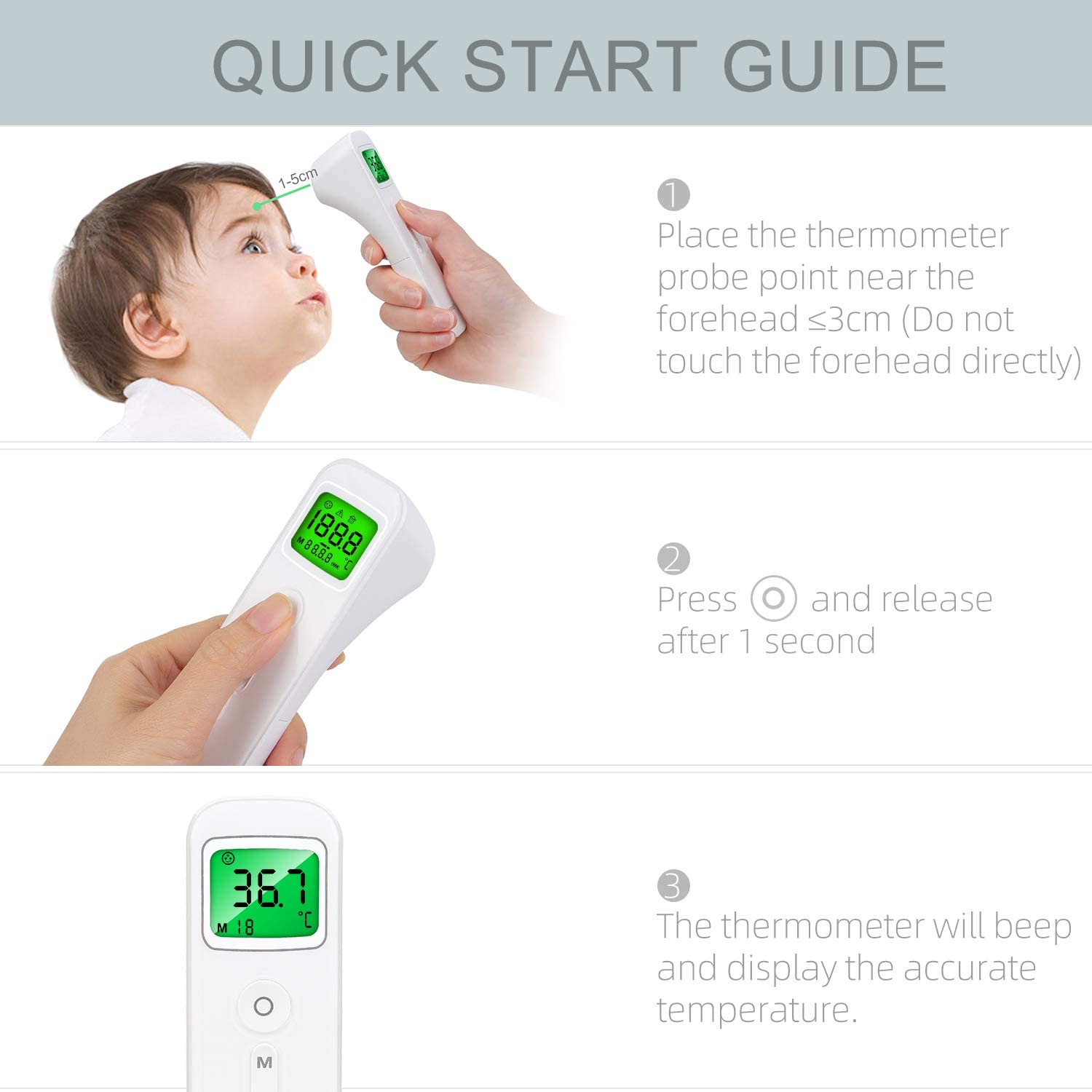 QUICK START GUIDE

1-5cm

1
Place the thermometer probe point near the forehead ≤3cm (Do not touch the forehead directly)

188.8
M 88.8.8 °C

2
Press and release after 1 second

36.7
°C
M 18

M

3
The thermometer will beep and display the accurate temperature.