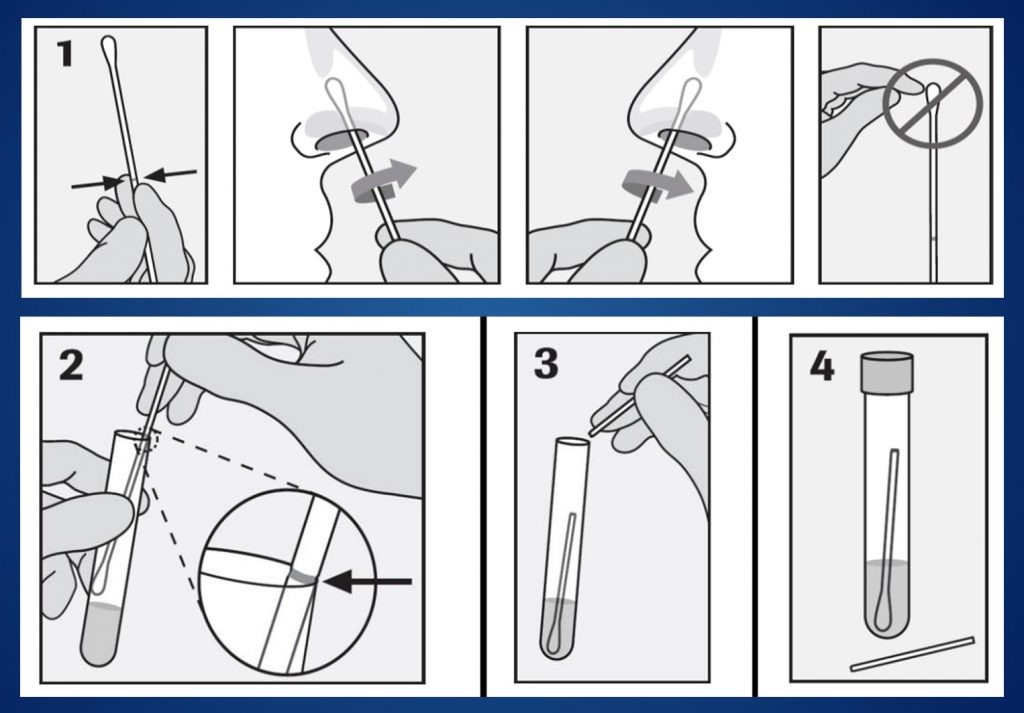 1

2

3

4