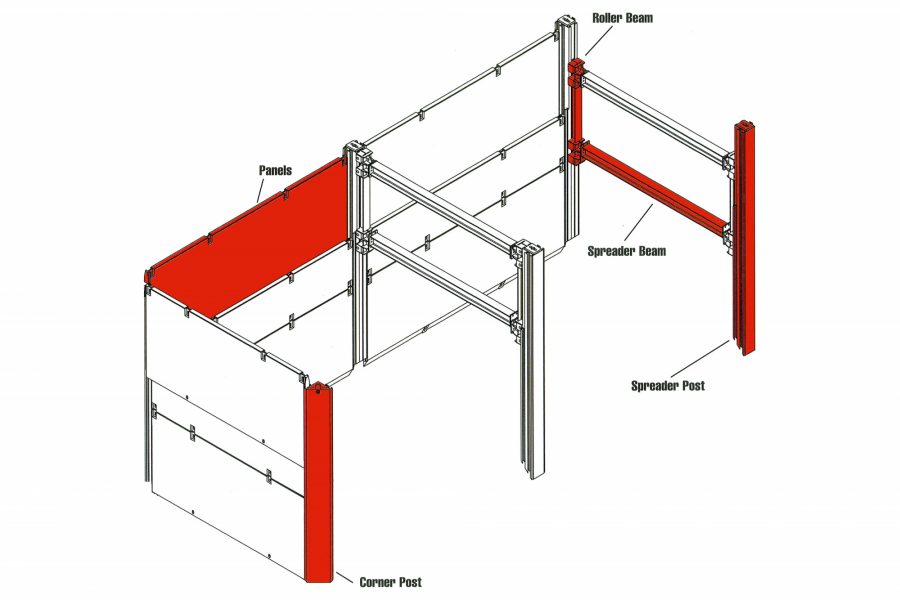 Roller Beam

Panels

Spreader Beam

Spreader Post

Corner Post