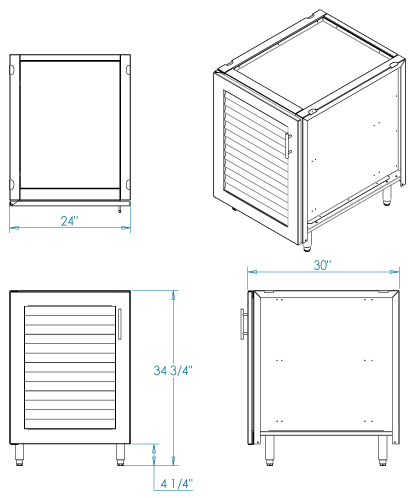 24"

30"

34 3/4"

4 1/4"