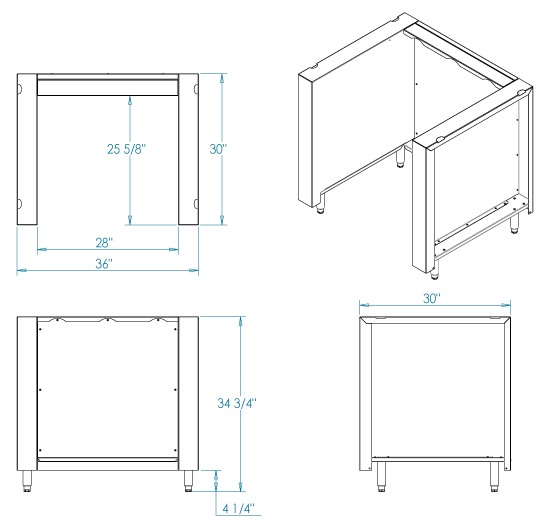 25 5/8"
30"
28"
36"
30"
34 3/4"
4 1/4"