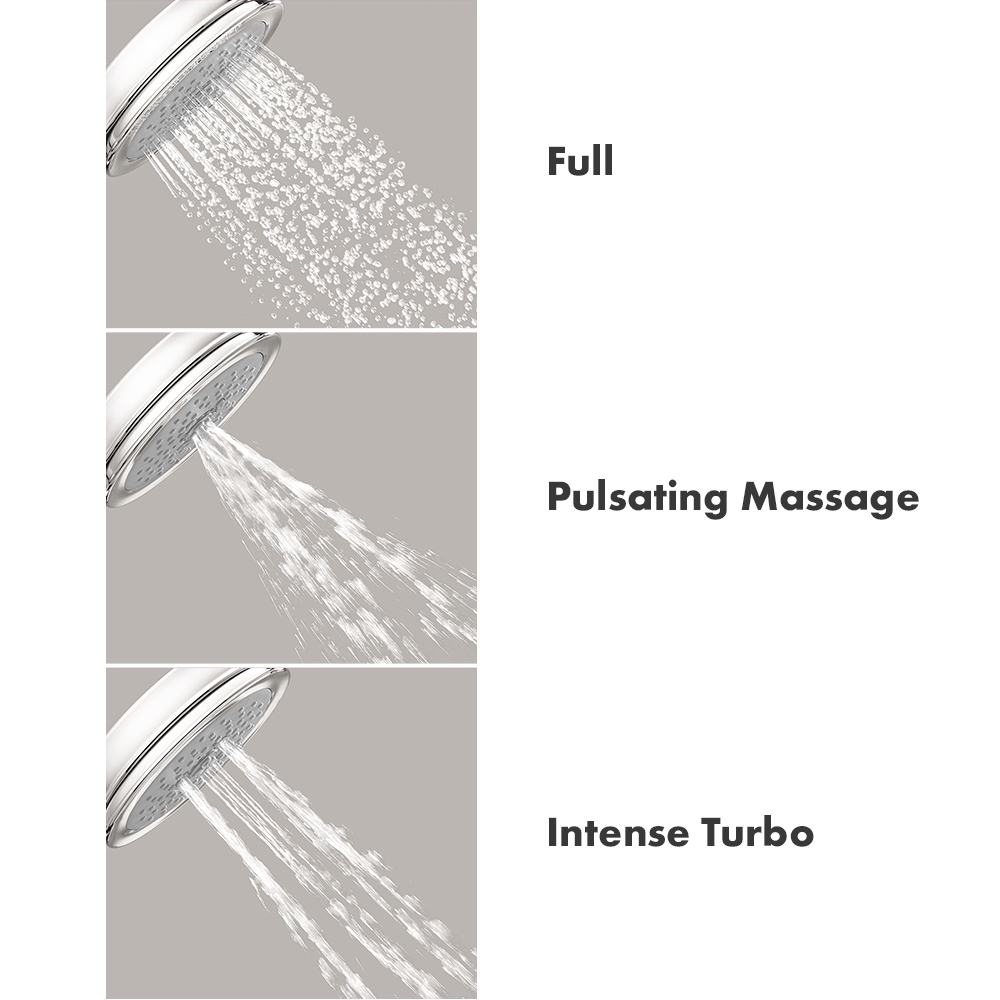 Full

Pulsating Massage

Intense Turbo