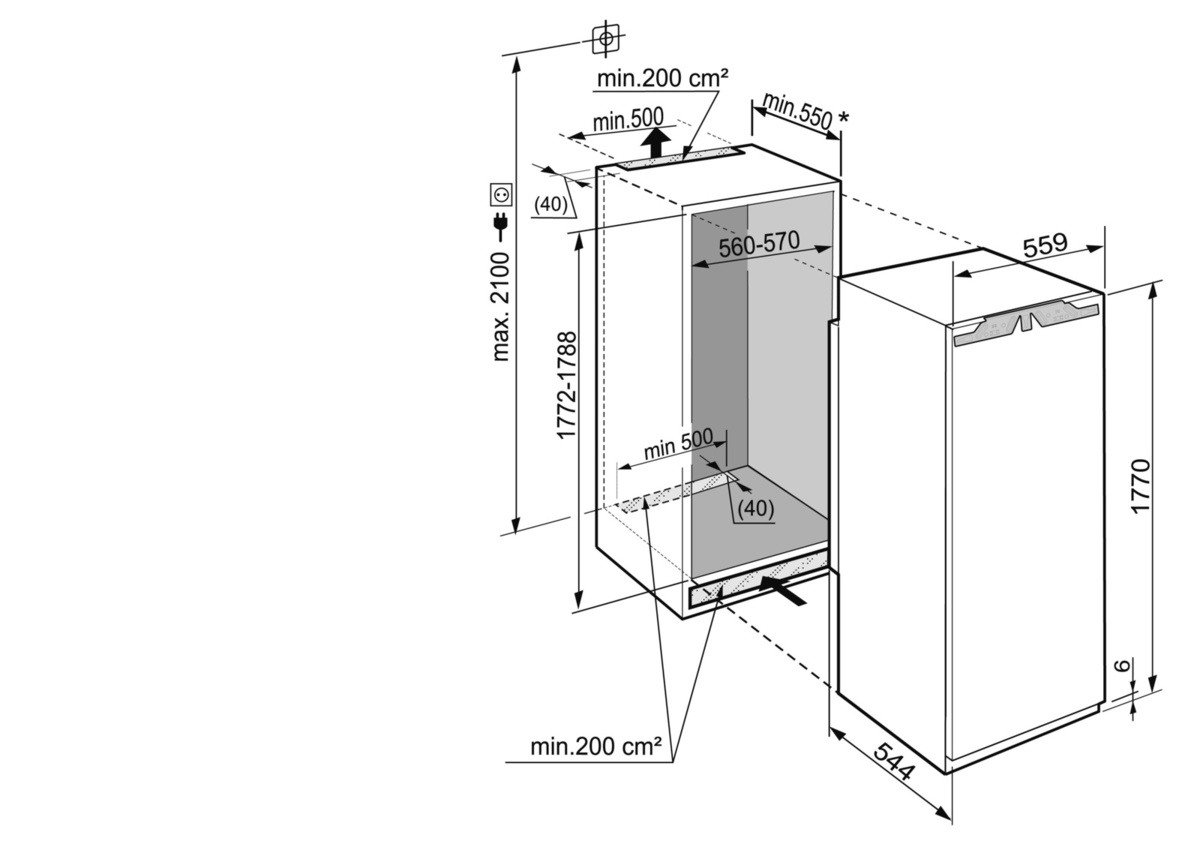 min.200 cm²
min.500
min.550 *
(40)
max. 2100
560-570
559
1772-1788
min 500
(40)
1770
6
min.200 cm²
544