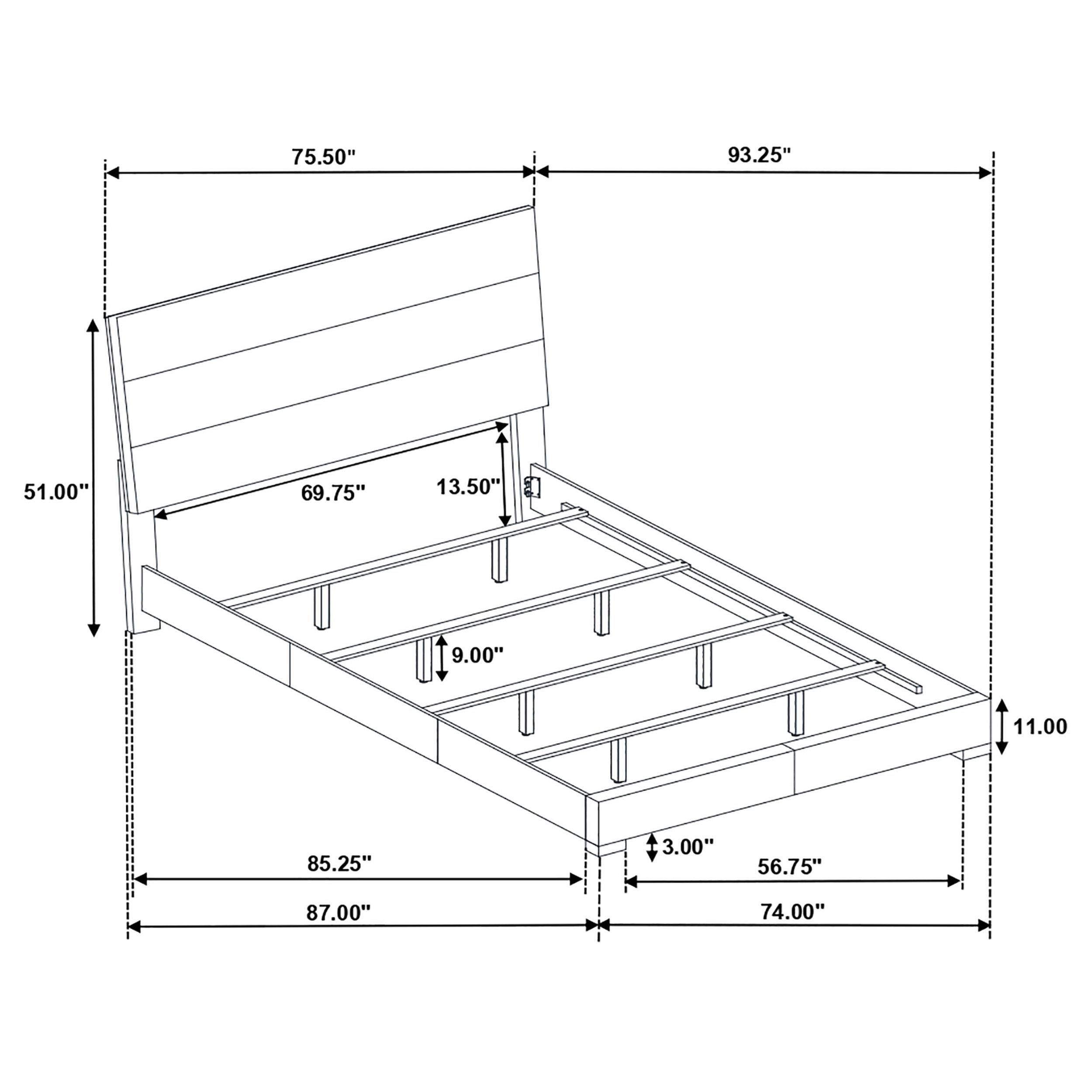 75.50"

93.25"

51.00"

69.75"

13.50"

9.00"

11.00

3.00"

85.25"

56.75"

87.00"

74.00"