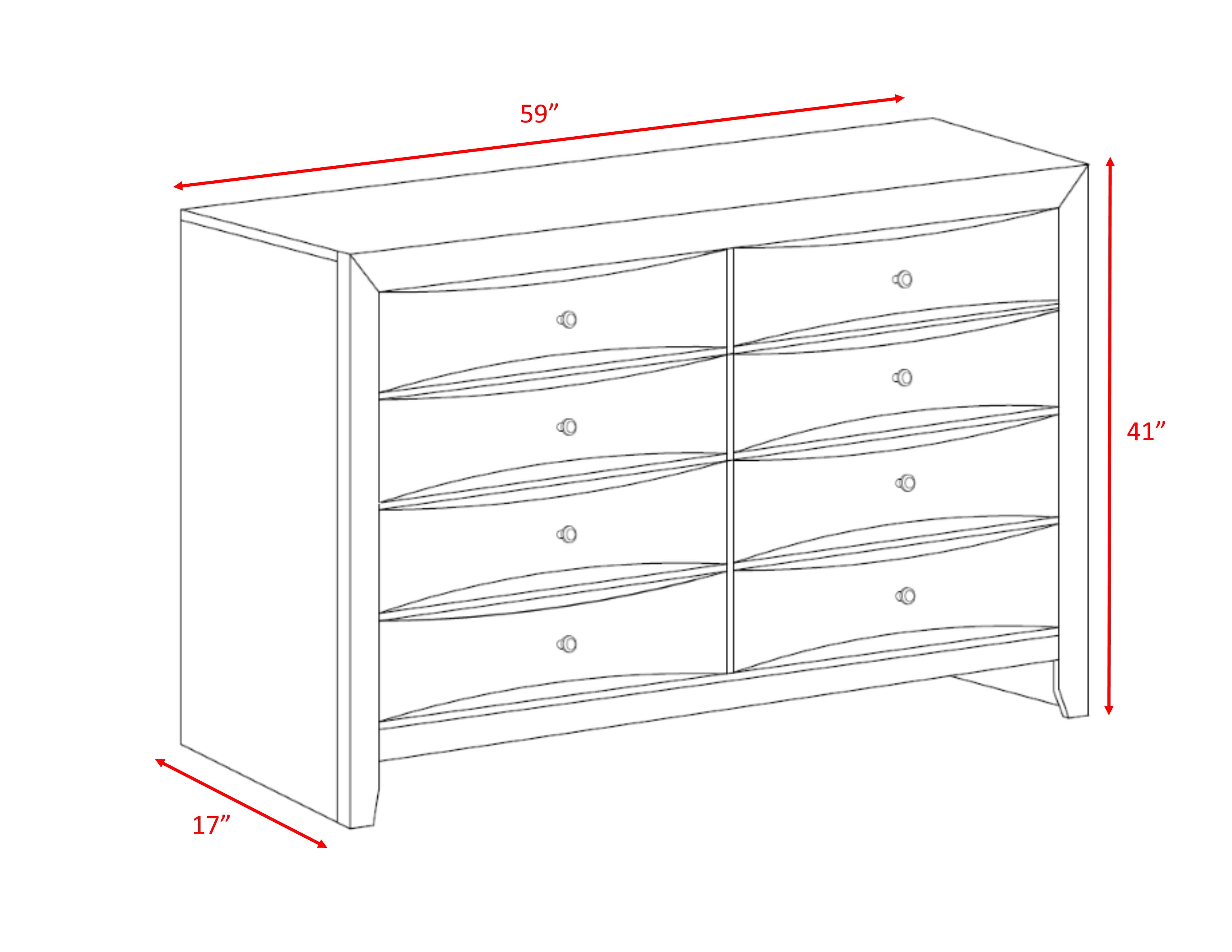 59”

41”

17”